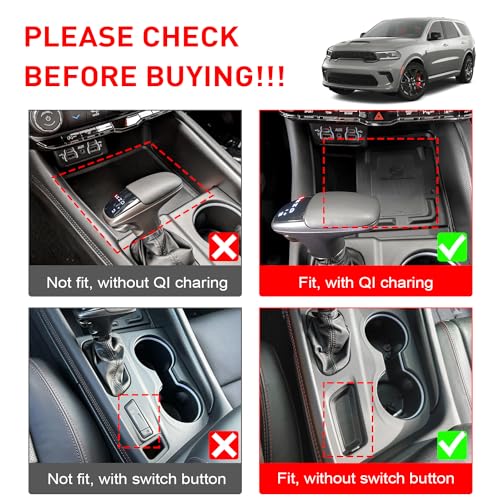 PLEASE CHECK BEFORE BUYING!!!

Not fit, without QI charing

Fit, with QI charing

Not fit, with switch button

Fit, without switch button