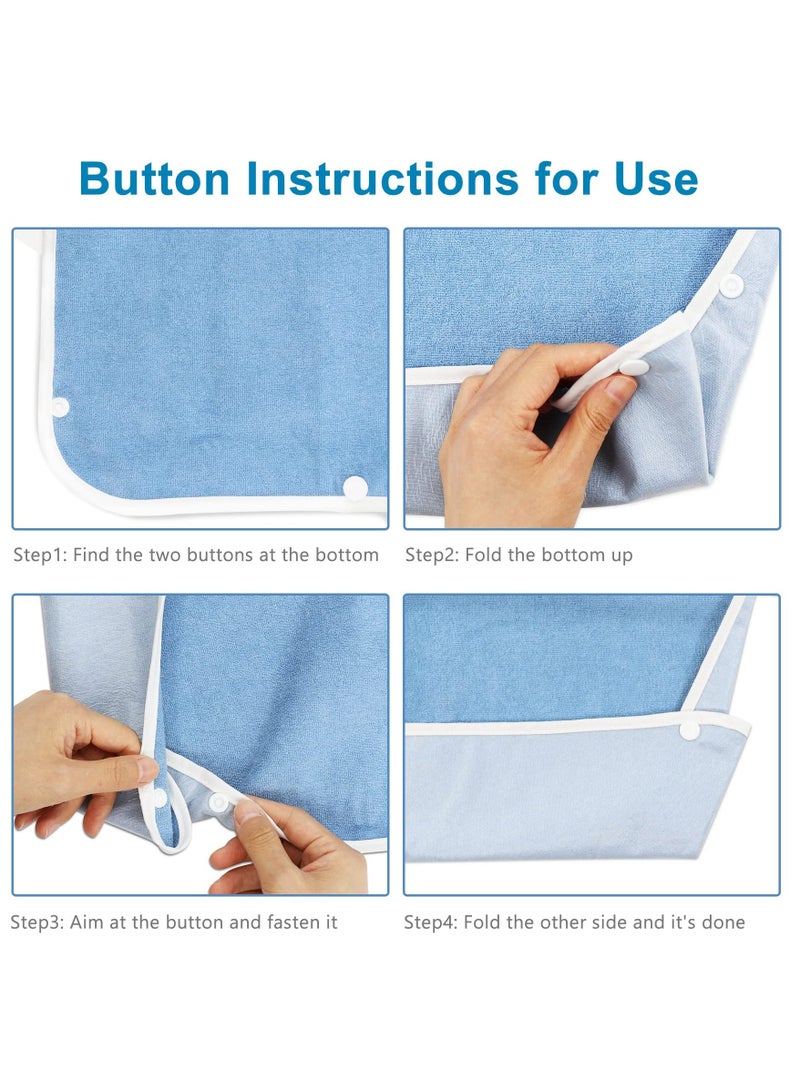 Button Instructions for Use

Step1: Find the two buttons at the bottom

Step2: Fold the bottom up

Step3: Aim at the button and fasten it

Step4: Fold the other side and it's done