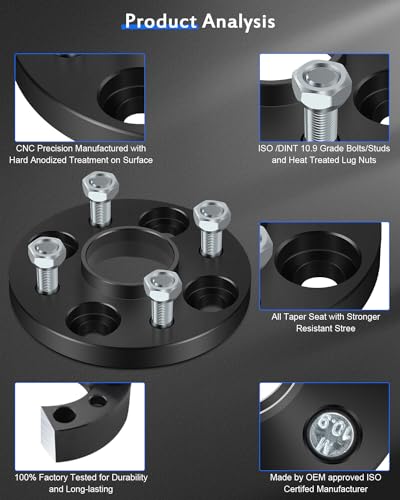 Product Analysis

CNC Precision Manufactured with Hard Anodized Treatment on Surface

ISO /DINT 10.9 Grade Bolts/Studs and Heat Treated Lug Nuts

All Taper Seat with Stronger Resistant Stree

100% Factory Tested for Durability and Long-lasting

M 10.9

Made by OEM approved ISO Certifed Manufacturer