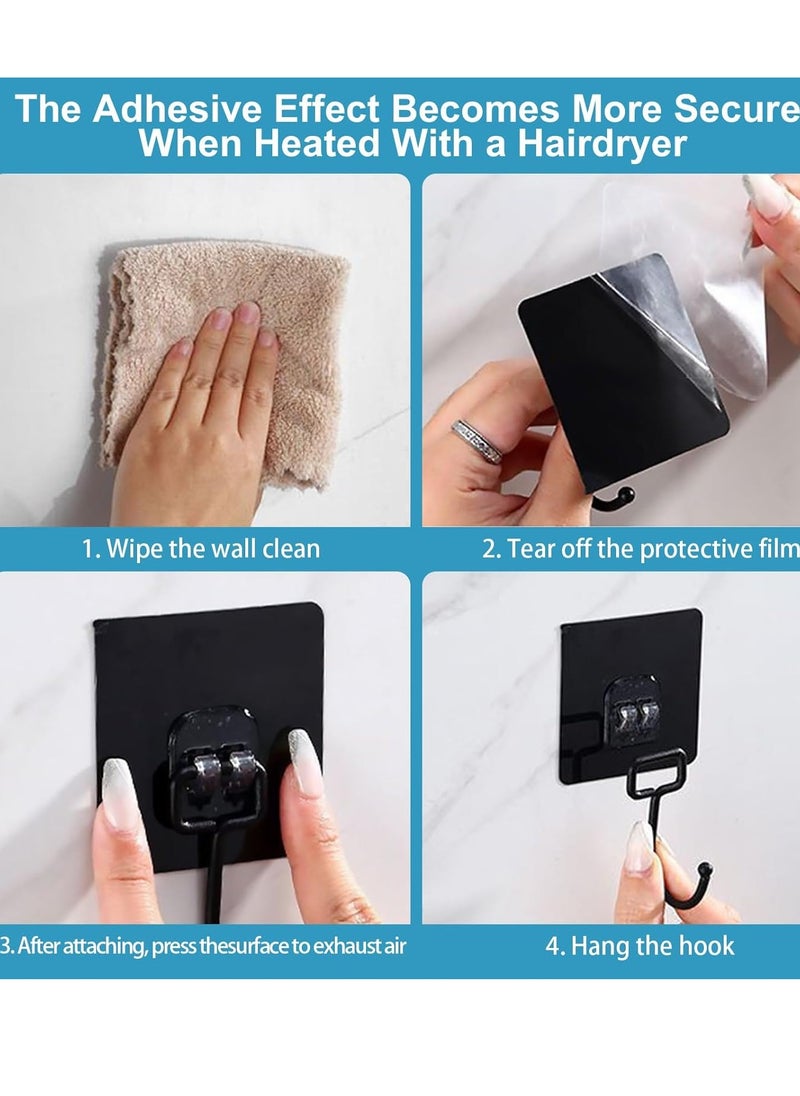 The Adhesive Effect Becomes More Secure When Heated With a Hairdryer

1. Wipe the wall clean

2. Tear off the protective film

3. After attaching, press thesurface to exhaust air

4. Hang the hook