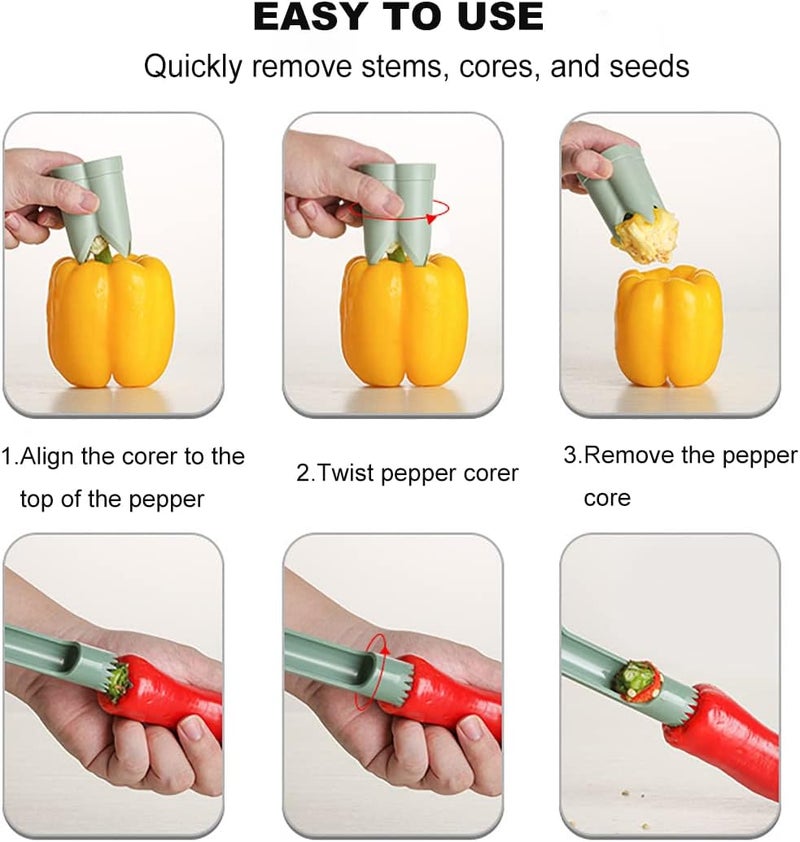 EASY TO USE

Quickly remove stems, cores, and seeds

1.Align the corer to the top of the pepper

2.Twist pepper corer

3.Remove the pepper core