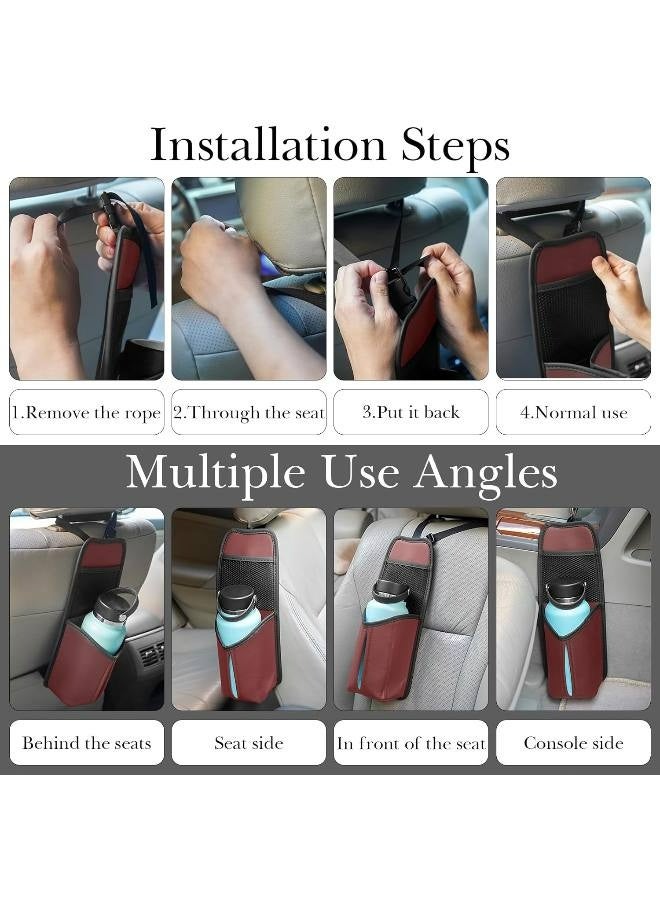 Installation Steps

1.Remove the rope

2.Through the seat

3.Put it back

4.Normal use

Multiple Use Angles

Behind the seats

Seat side

In front of the seat

Console side