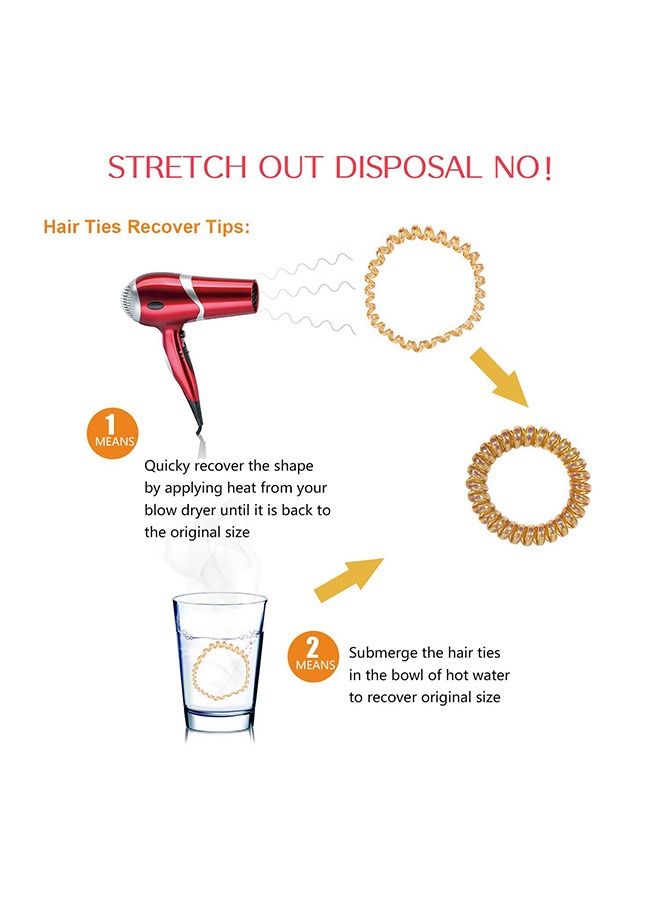 STRETCH OUT DISPOSAL NO!

Hair Ties Recover Tips:

1 MEANS

Quicky recover the shape by applying heat from your blow dryer until it is back to the original size

2 MEANS

Submerge the hair ties in the bowl of hot water to recover original size