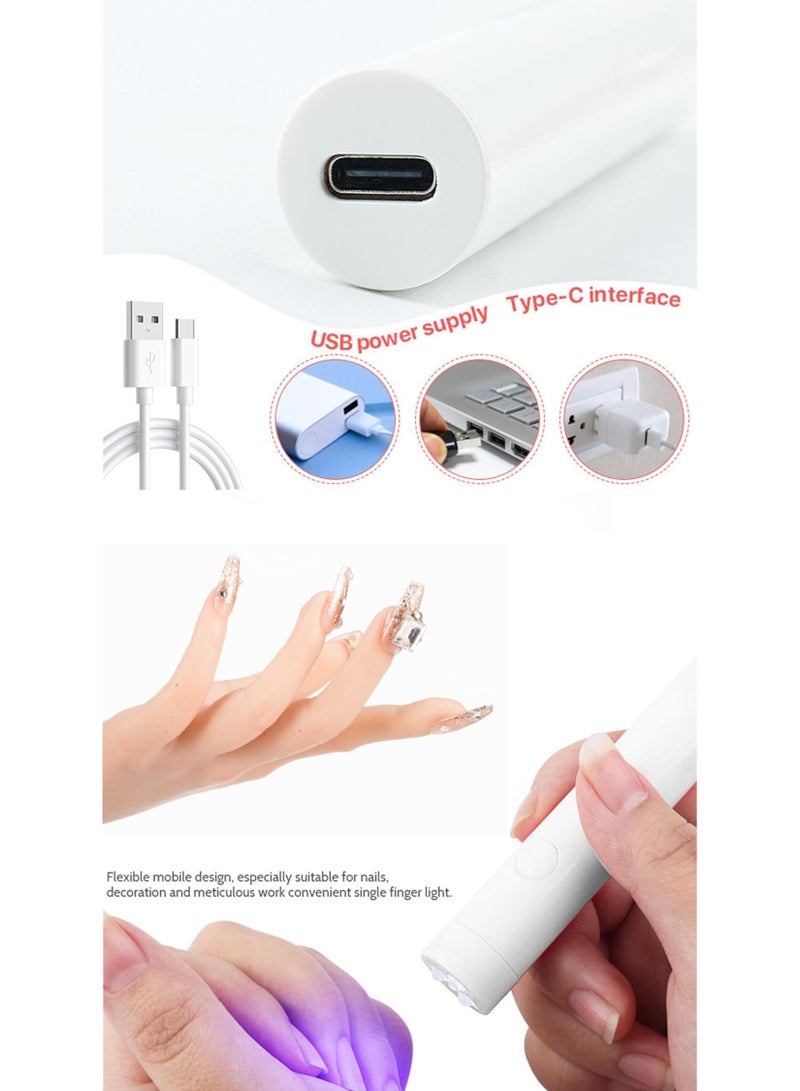 USB power supply Type-C interface

Flexible mobile design, especially suitable for nails, decoration and meticulous work convenient single finger light.