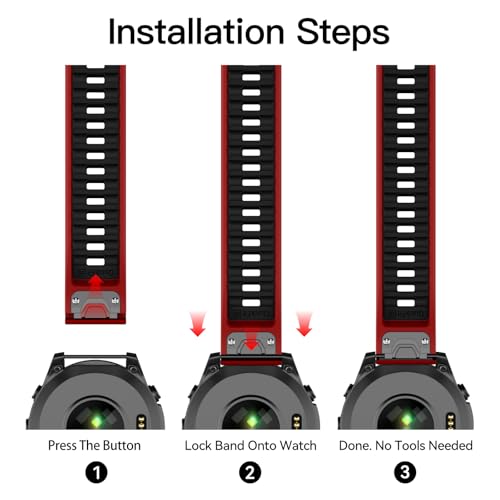 Installation Steps

Press The Button

1

Lock Band Onto Watch

2

Done. No Tools Needed

3