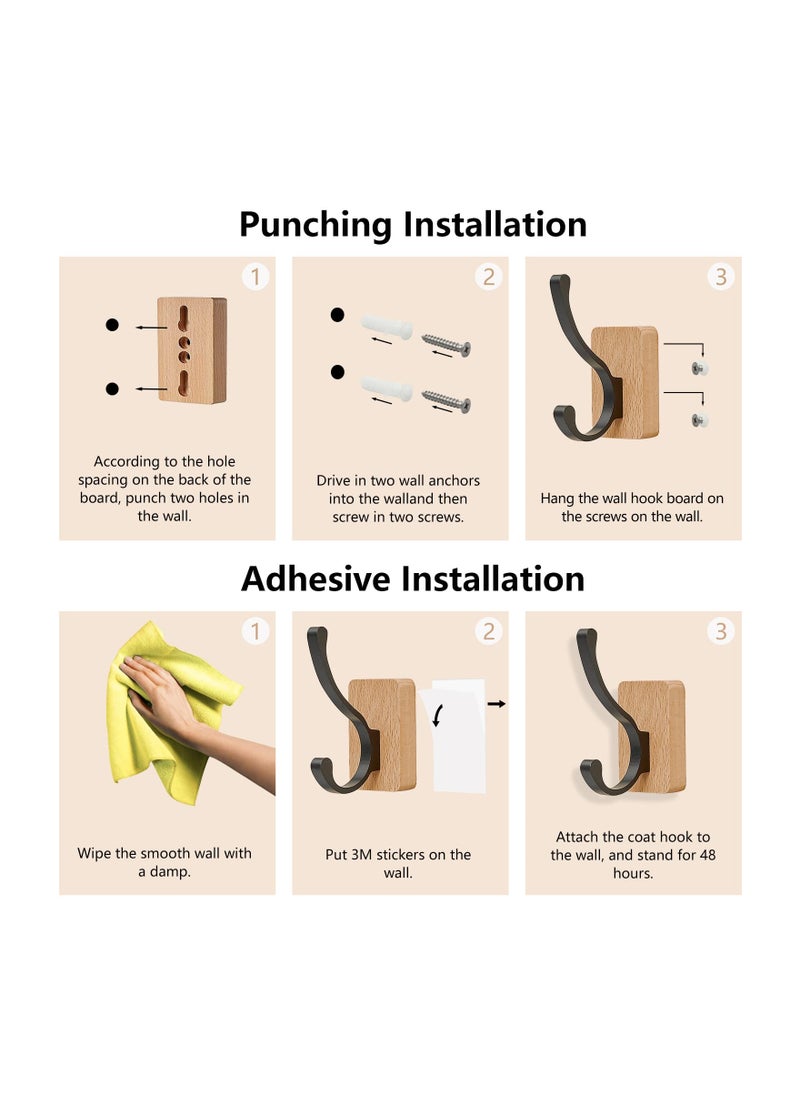 Punching Installation

1

According to the hole spacing on the back of the board, punch two holes in the wall.

2

Drive in two wall anchors into the walland then screw in two screws.

3

Hang the wall hook board on the screws on the wall.

Adhesive Installation

1

Wipe the smooth wall with a damp.

2

Put 3M stickers on the wall.

3

Attach the coat hook to the wall, and stand for 48 hours.