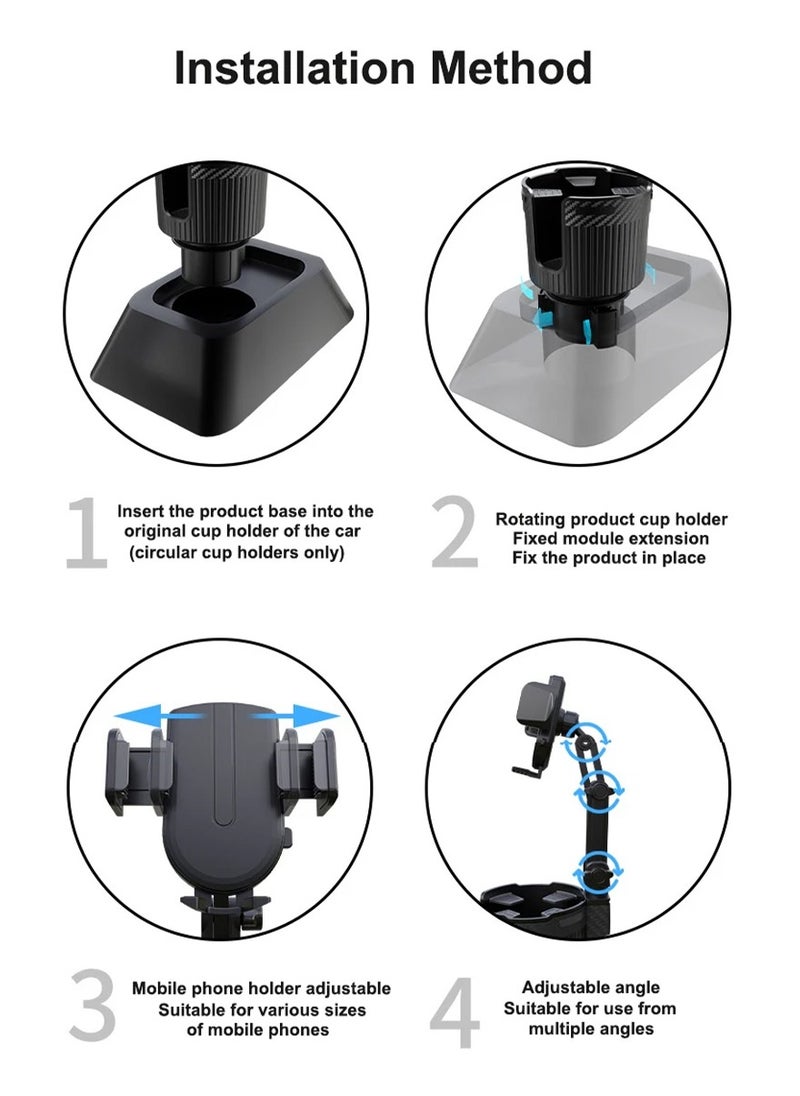 Installation Method

1 Insert the product base into the original cup holder of the car (circular cup holders only)

2 Rotating product cup holder
Fixed module extension
Fix the product in place

3 Mobile phone holder adjustable
Suitable for various sizes of mobile phones

4 Adjustable angle
Suitable for use from multiple angles