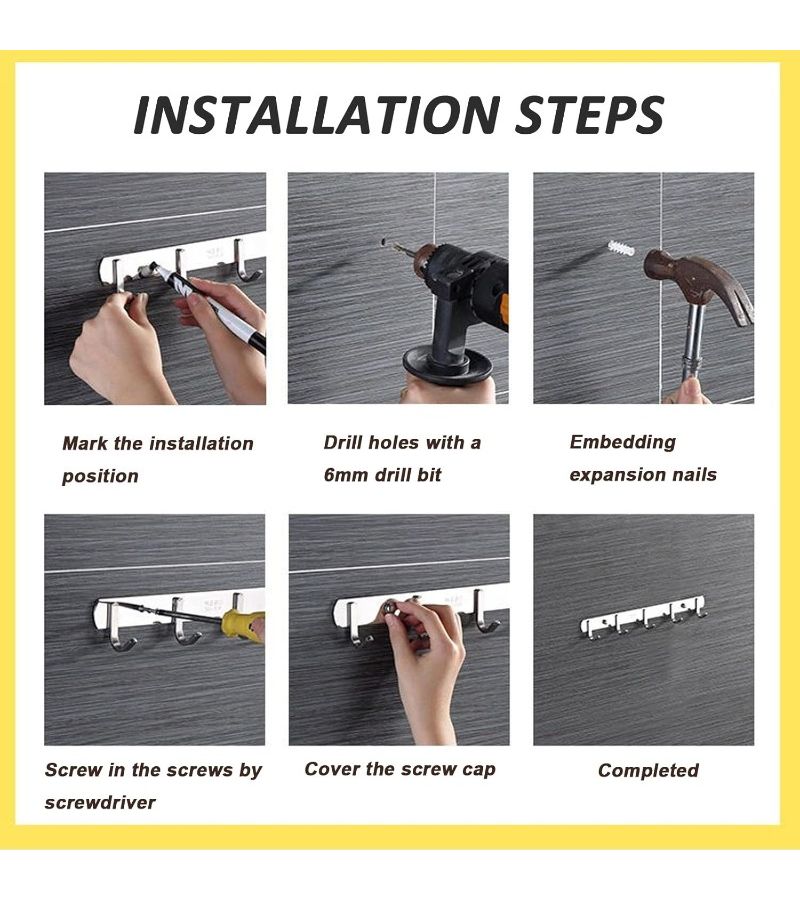 INSTALLATION STEPS

Mark the installation position

Drill holes with a 6mm drill bit

Embedding expansion nails

Screw in the screws by screwdriver

Cover the screw cap

Completed