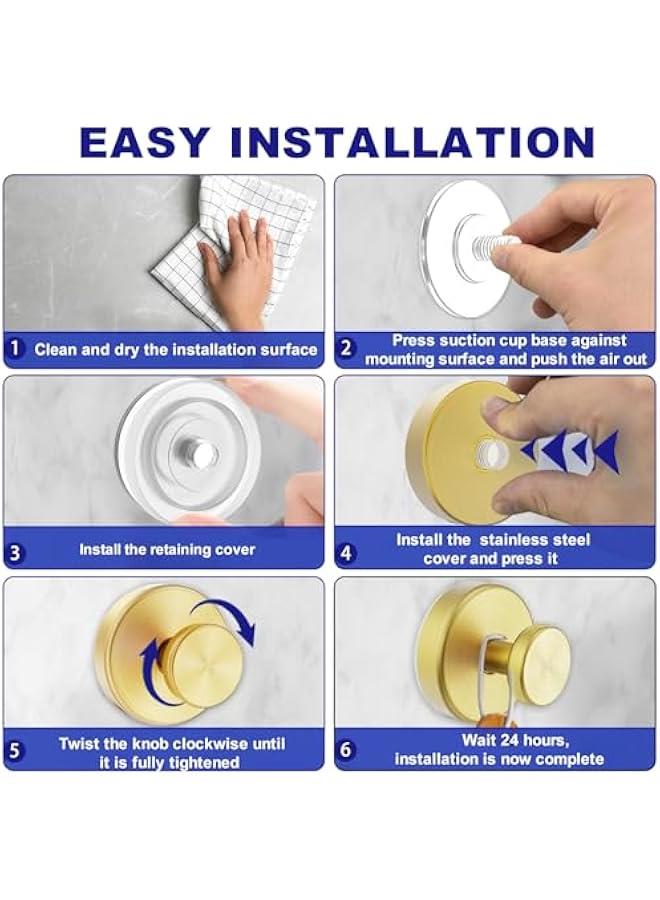 EASY INSTALLATION

1 Clean and dry the installation surface

2 Press suction cup base against mounting surface and push the air out

3 Install the retaining cover

4 Install the  stainless steel cover and press it

5 Twist the knob clockwise until it is fully tightened

6 Wait 24 hours, installation is now complete