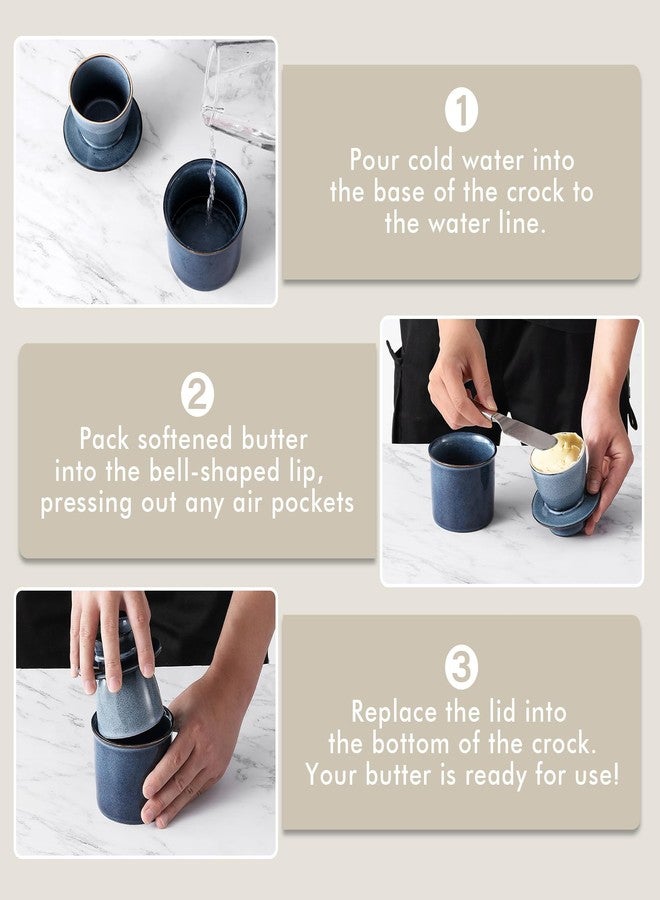 1

Pour cold water into the base of the crock to the water line.

2

Pack softened butter into the bell-shaped lip, pressing out any air pockets

3

Replace the lid into the bottom of the crock. Your butter is ready for use!