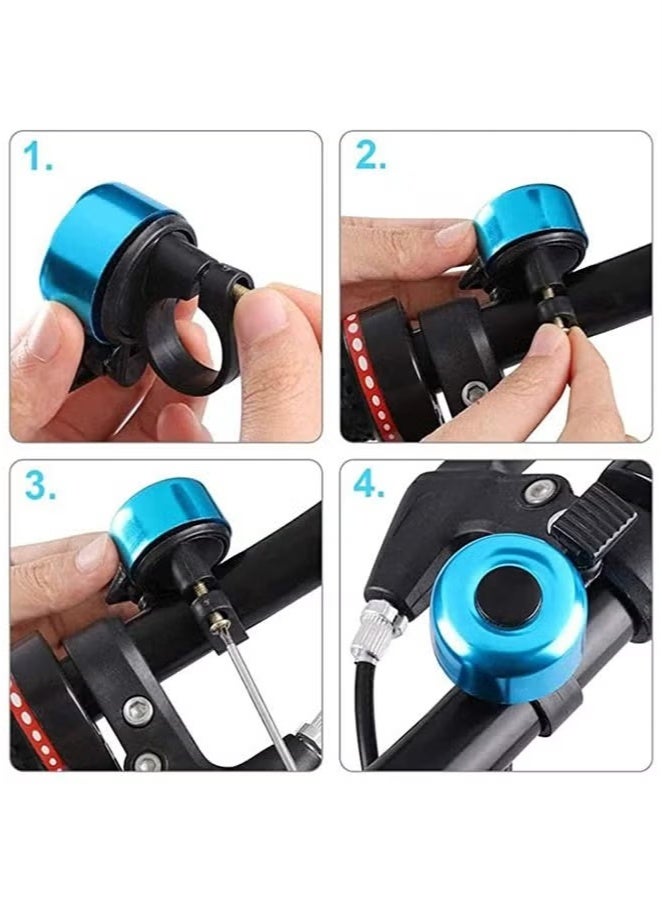 1.

2.

3.

4.