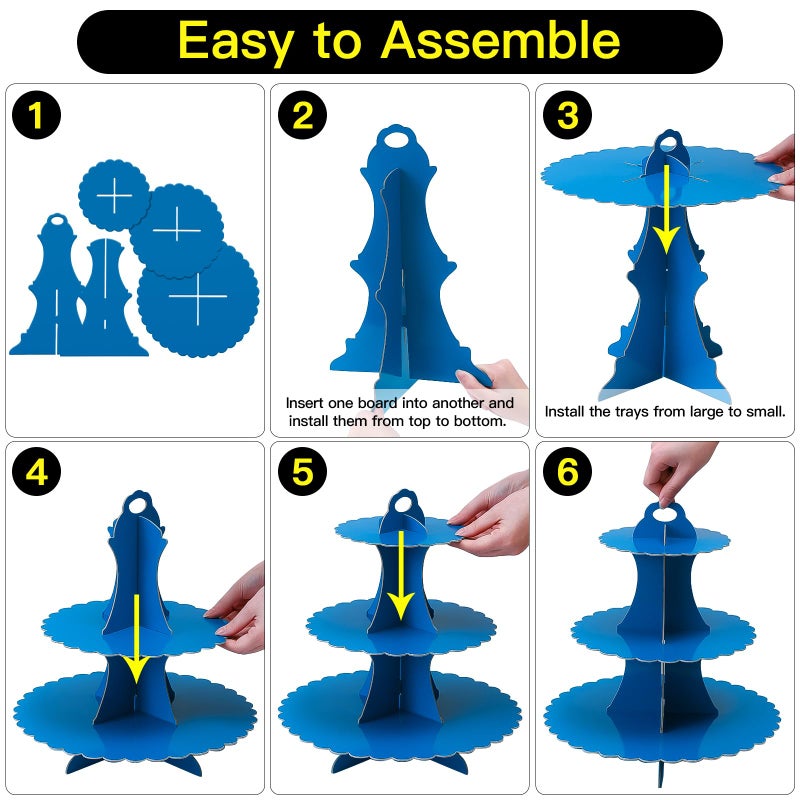 Easy to Assemble

1

2

Insert one board into another and install them from top to bottom.

3

Install the trays from large to small.

4

5

6