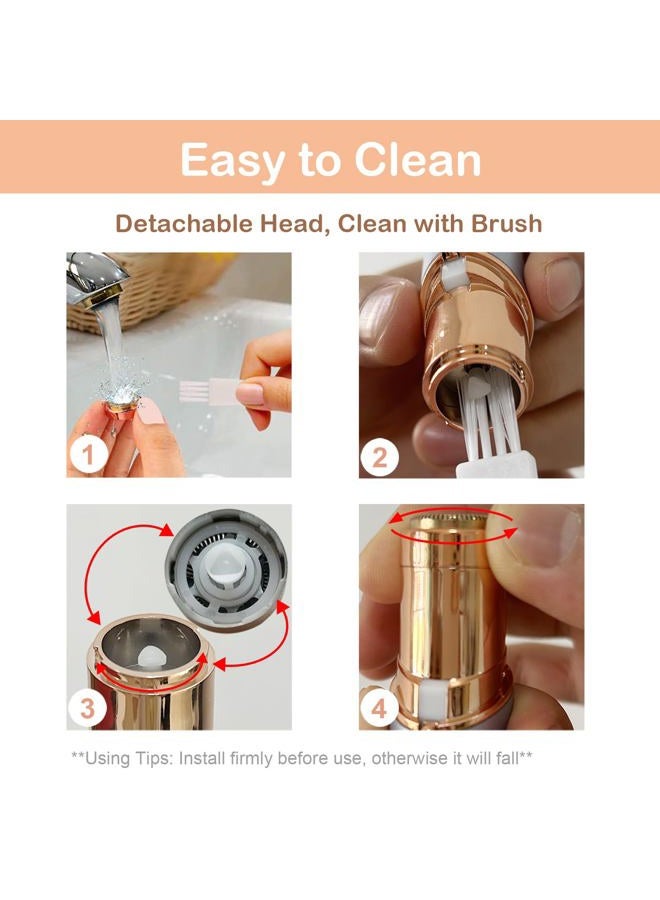 Easy to Clean

Detachable Head, Clean with Brush

1

2

3

4

**Using Tips: Install firmly before use, otherwise it will fall**