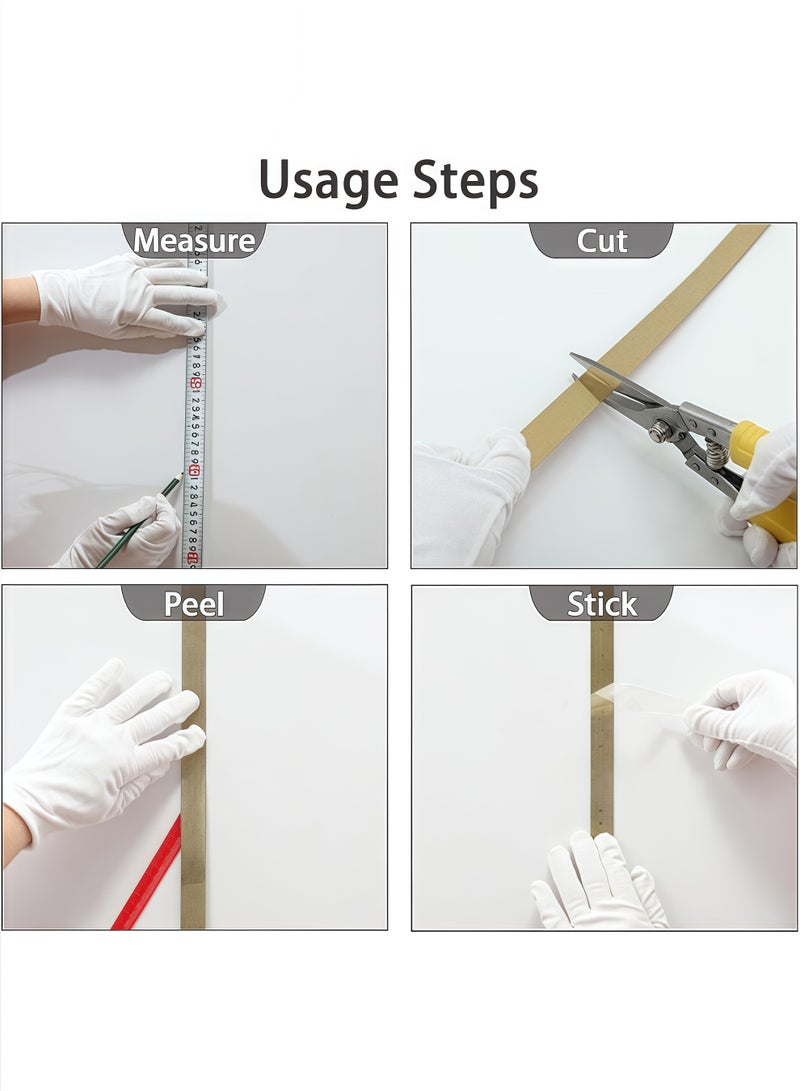 Usage Steps

Measure

Cut

Peel

Stick