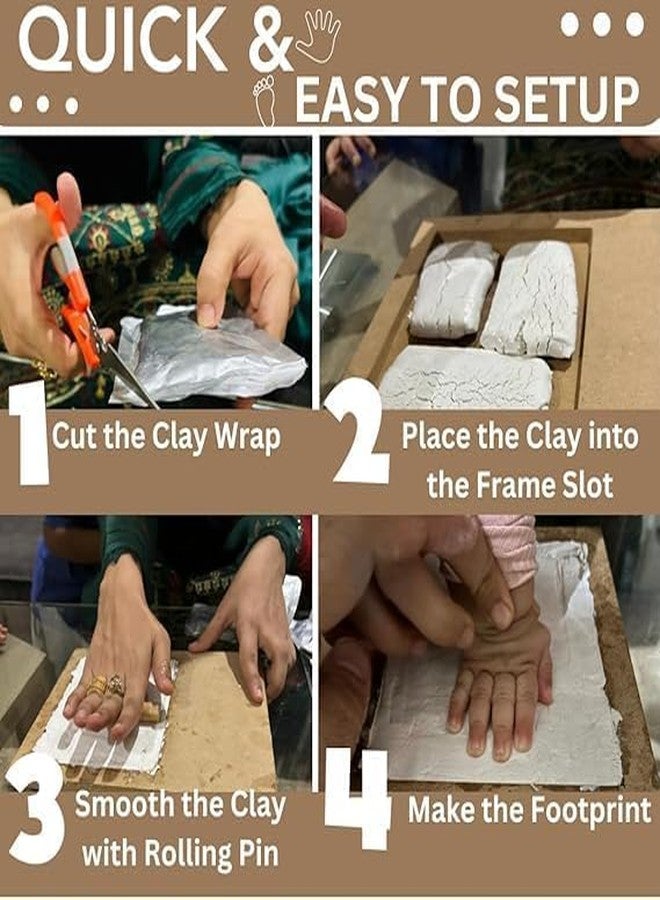 QUICK &
EASY TO SETUP

1 Cut the Clay Wrap

2 Place the Clay into the Frame Slot

3 Smooth the Clay with Rolling Pin

4 Make the Footprint