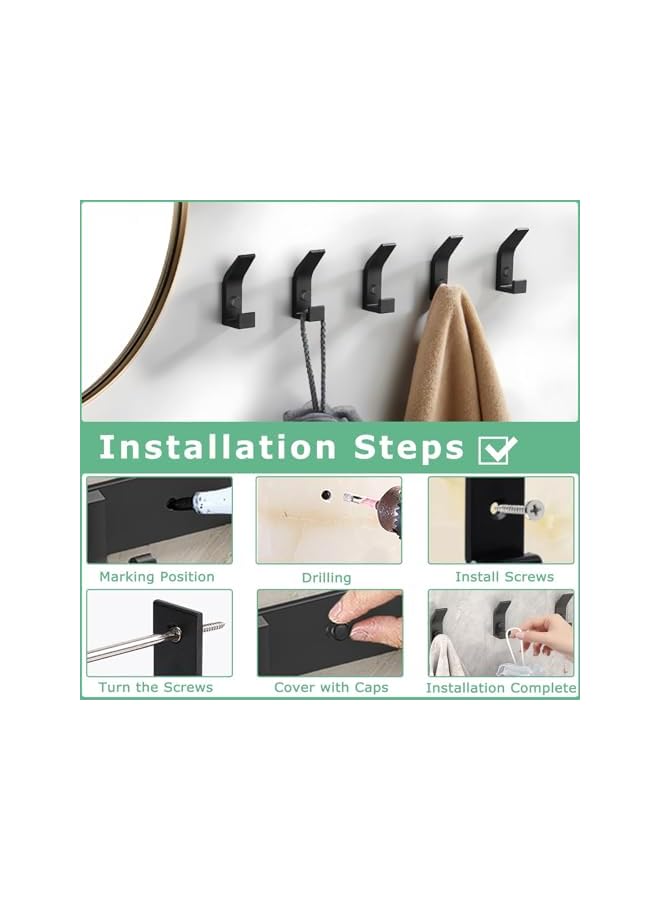 Installation Steps

Marking Position

Drilling

Install Screws

Turn the Screws

Cover with Caps

Installation Complete