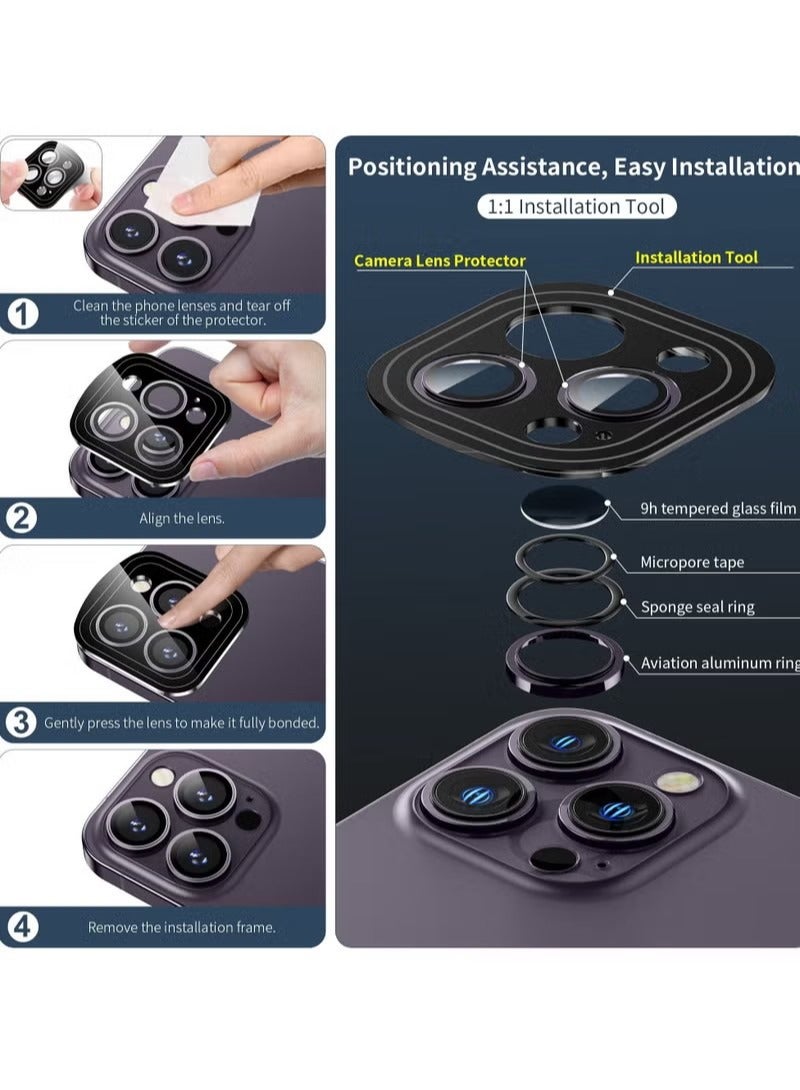 1
Clean the phone lenses and tear off the sticker of the protector.

2
Align the lens.

3
Gently press the lens to make it fully bonded.

4
Remove the installation frame.

Positioning Assistance, Easy Installation

1:1 Installation Tool

Camera Lens Protector

Installation Tool

9h tempered glass film

Micropore tape

Sponge seal ring

Aviation aluminum ring