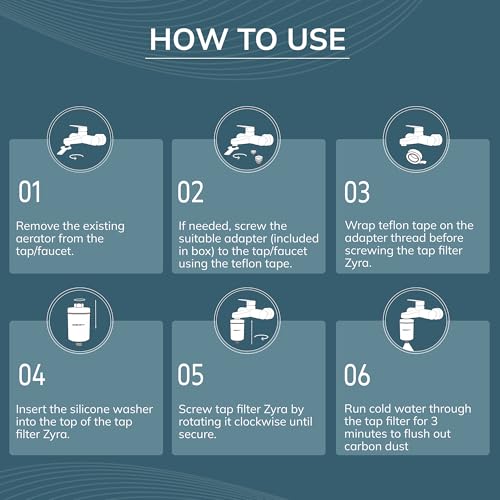 HOW TO USE

01

Remove the existing aerator from the tap/faucet.

02

If needed, screw the suitable adapter (included in box) to the tap/faucet using the teflon tape.

03

Wrap teflon tape on the adapter thread before screwing the tap filter Zyra.

04

Insert the silicone washer into the top of the tap filter Zyra.

05

Screw tap filter Zyra by rotating it clockwise until secure.

06

Run cold water through the tap filter for 3 minutes to flush out carbon dust