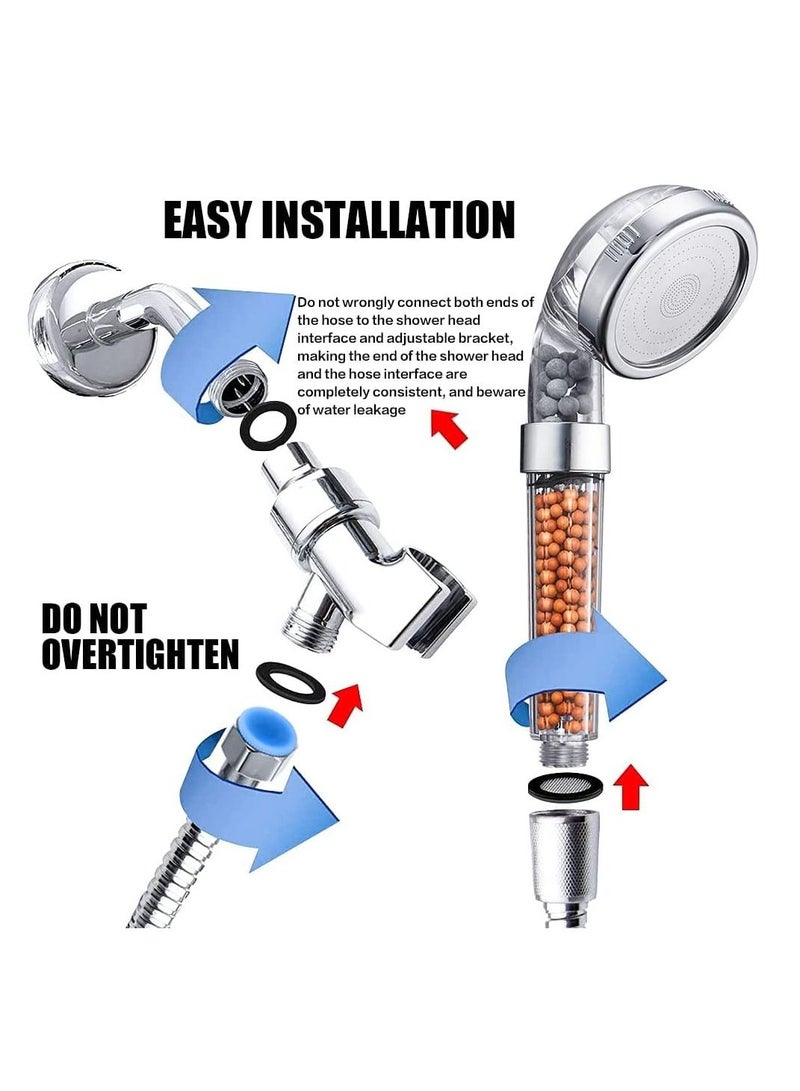 EASY INSTALLATION

Do not wrongly connect both ends of the hose to the shower head interface and adjustable bracket, making the end of the shower head and the hose interface are completely consistent, and beware of water leakage

DO NOT OVERTIGHTEN