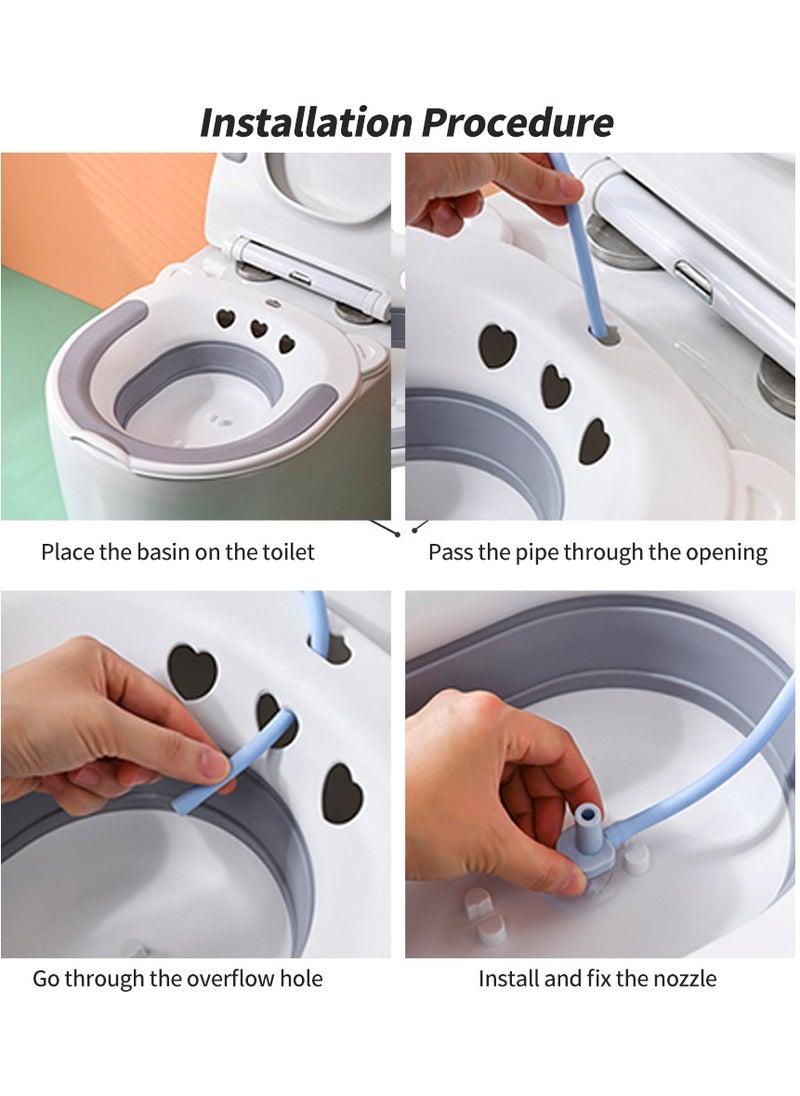 Installation Procedure

Place the basin on the toilet

Pass the pipe through the opening

Go through the overflow hole

Install and fix the nozzle