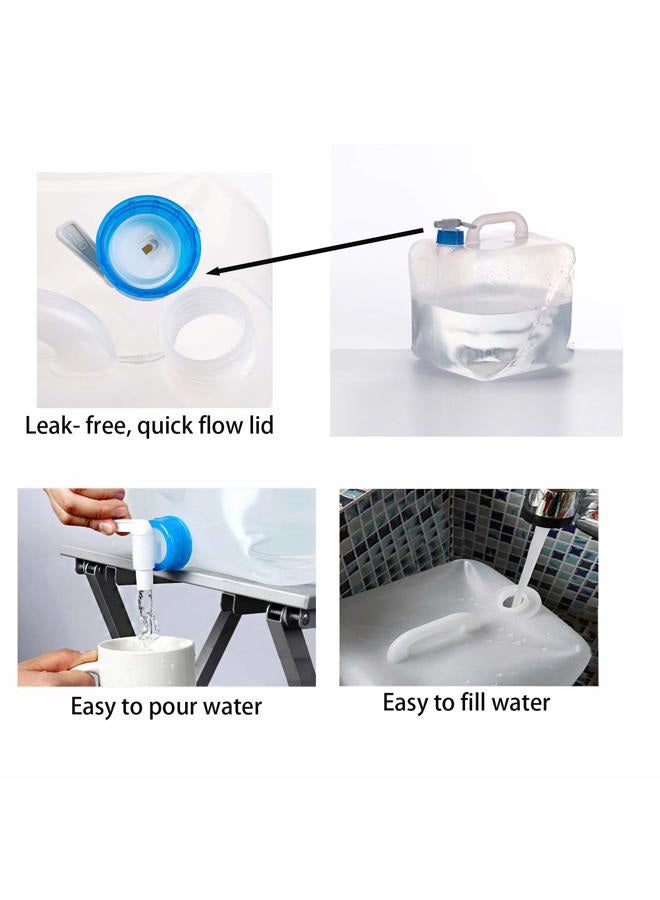 Leak- free, quick flow lid

Easy to pour water

Easy to fill water