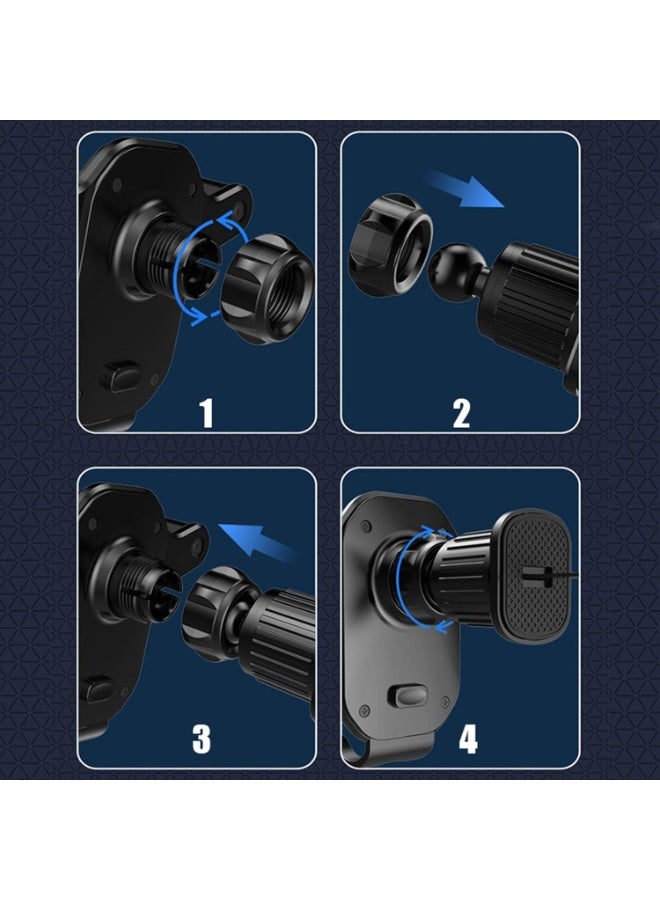 1

2

3

4