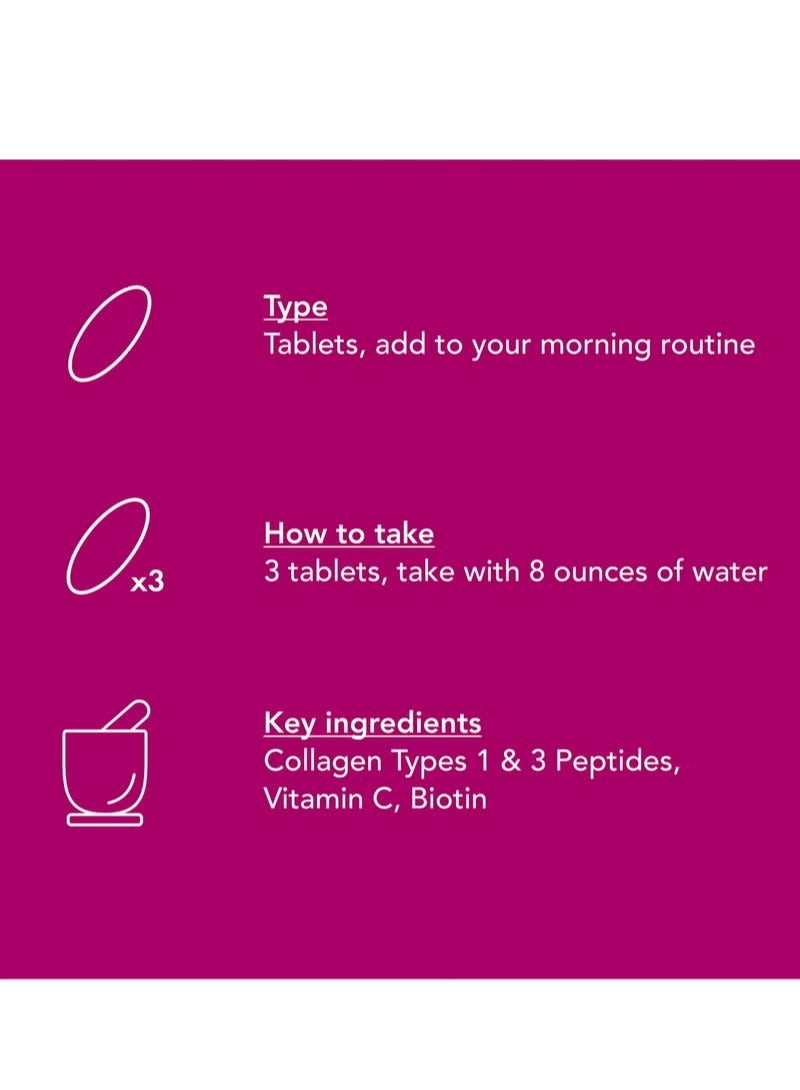 Type
Tablets, add to your morning routine

x3

How to take
3 tablets, take with 8 ounces of water

Key ingredients
Collagen Types 1 & 3 Peptides, Vitamin C, Biotin