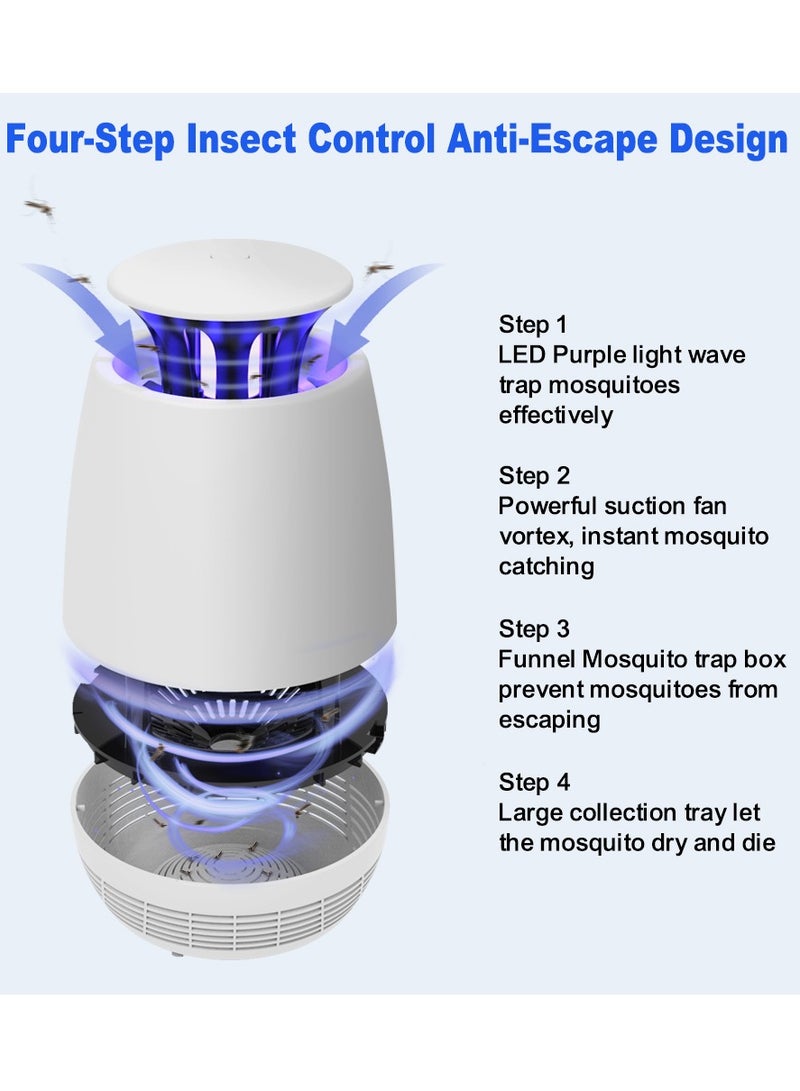 Four-Step Insect Control Anti-Escape Design

Step 1
LED Purple light wave trap mosquitoes effectively

Step 2
Powerful suction fan vortex, instant mosquito catching

Step 3
Funnel Mosquito trap box prevent mosquitoes from escaping

Step 4
Large collection tray let the mosquito dry and die