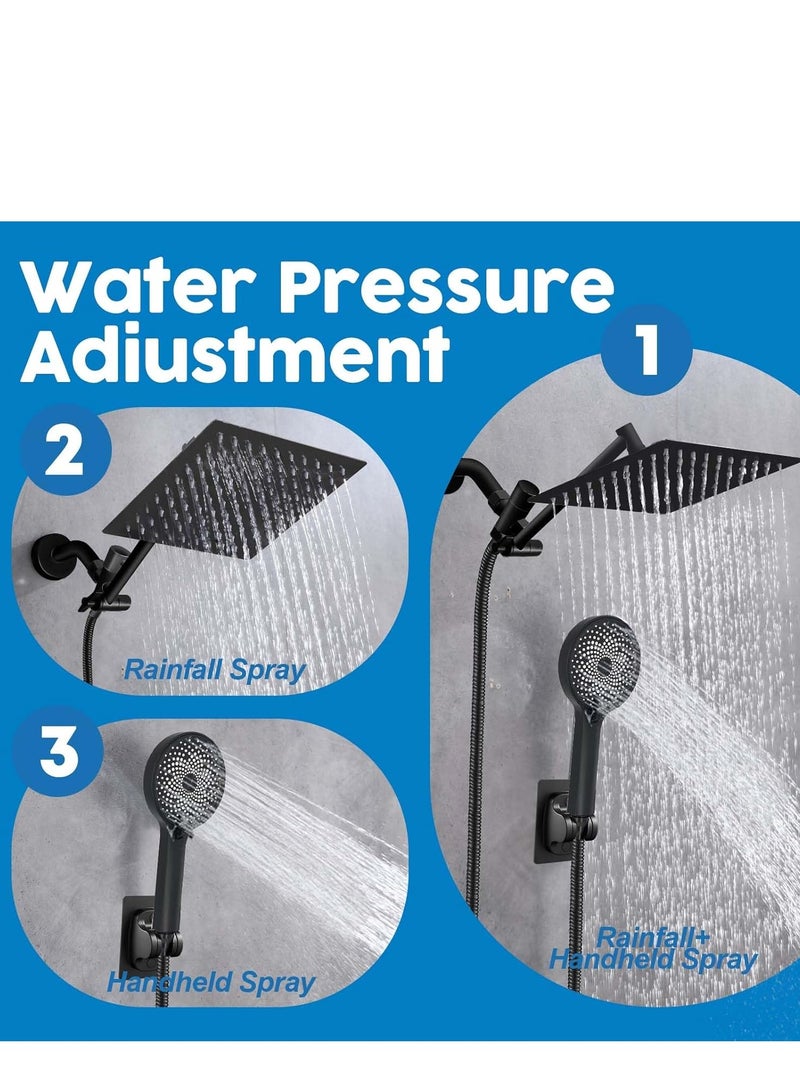 Water Pressure Adiustment

1

2

Rainfall Spray

3

Handheld Spray

Rainfall+ Handheld Spray