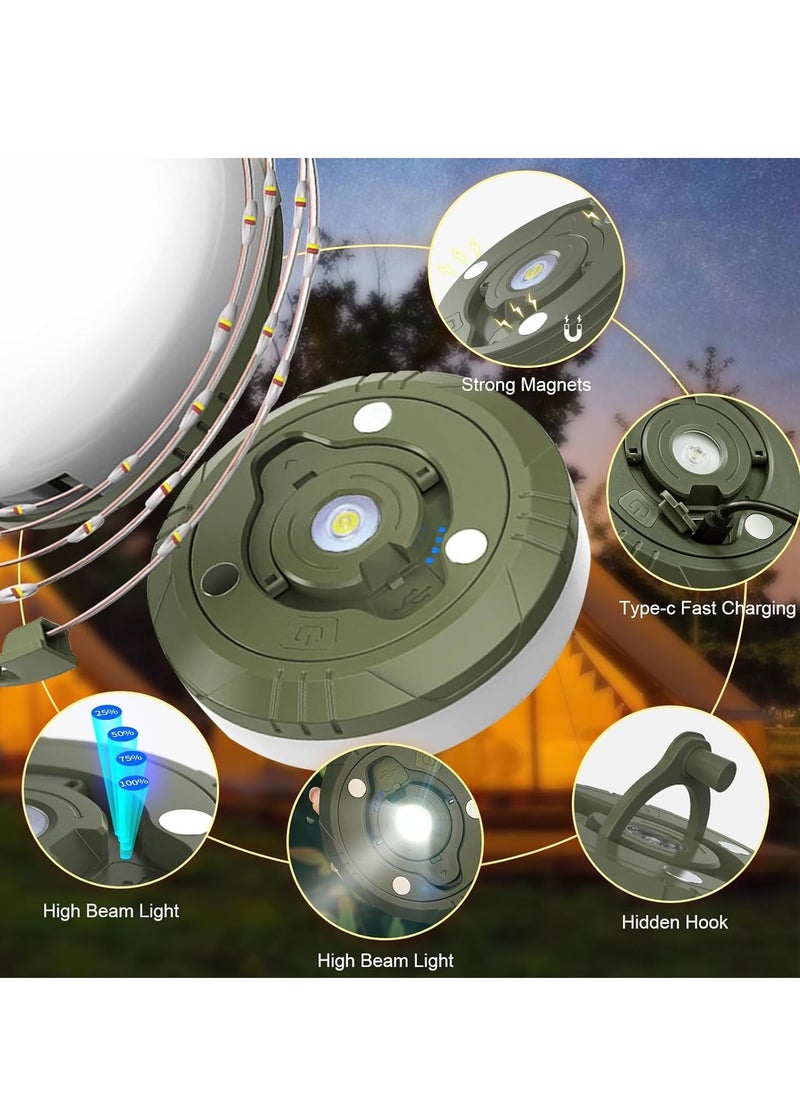 Strong Magnets

Type-c Fast Charging

25%
50%
75%
100%

High Beam Light

High Beam Light

Hidden Hook