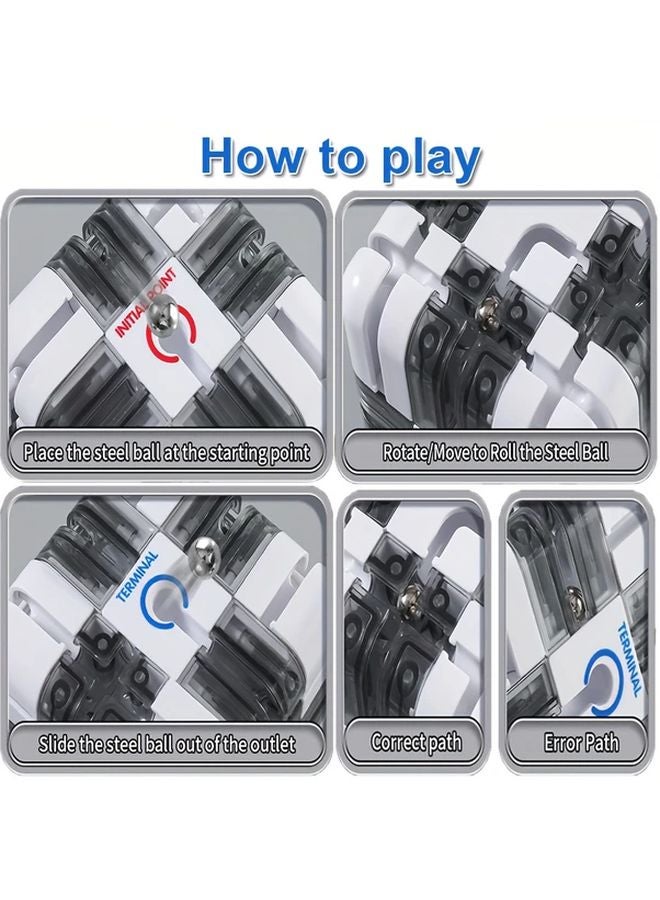 How to play

INITIAL POINT

Place the steel ball at the starting point

Rotate/Move to Roll the Steel Ball

TERMINAL

Slide the steel ball out of the outlet

Correct path

TERMINAL

Error Path