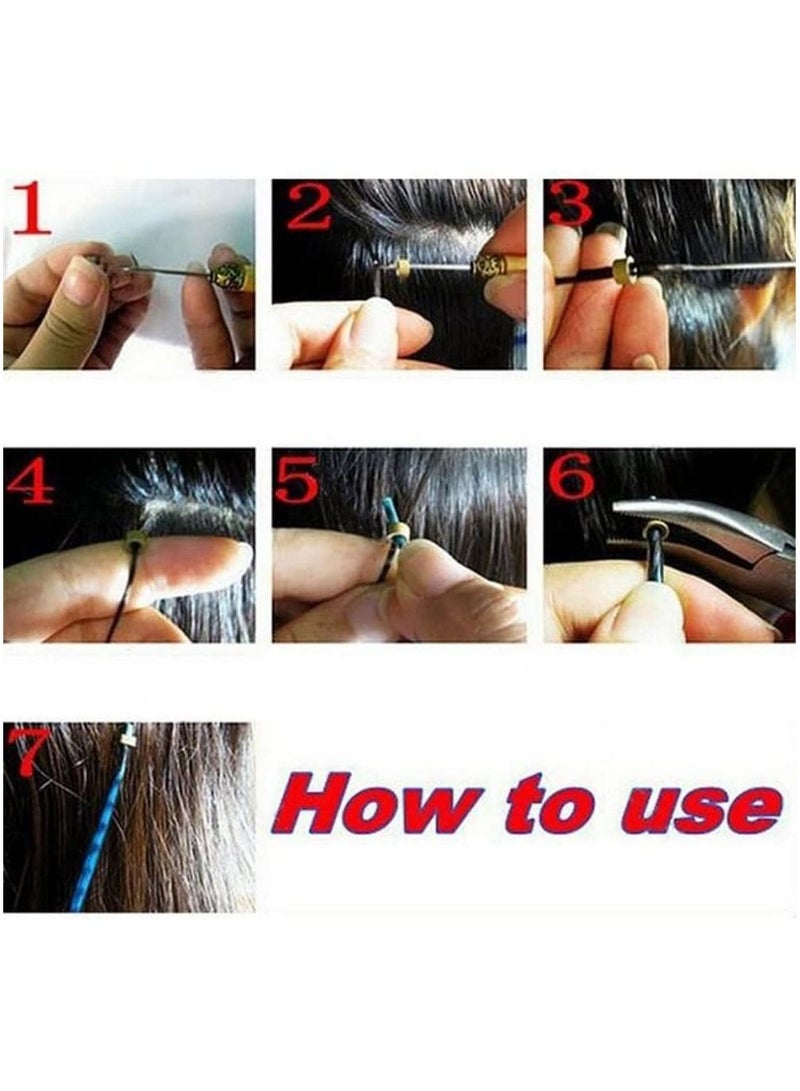 1

2

3

4

5

6

7

How to use