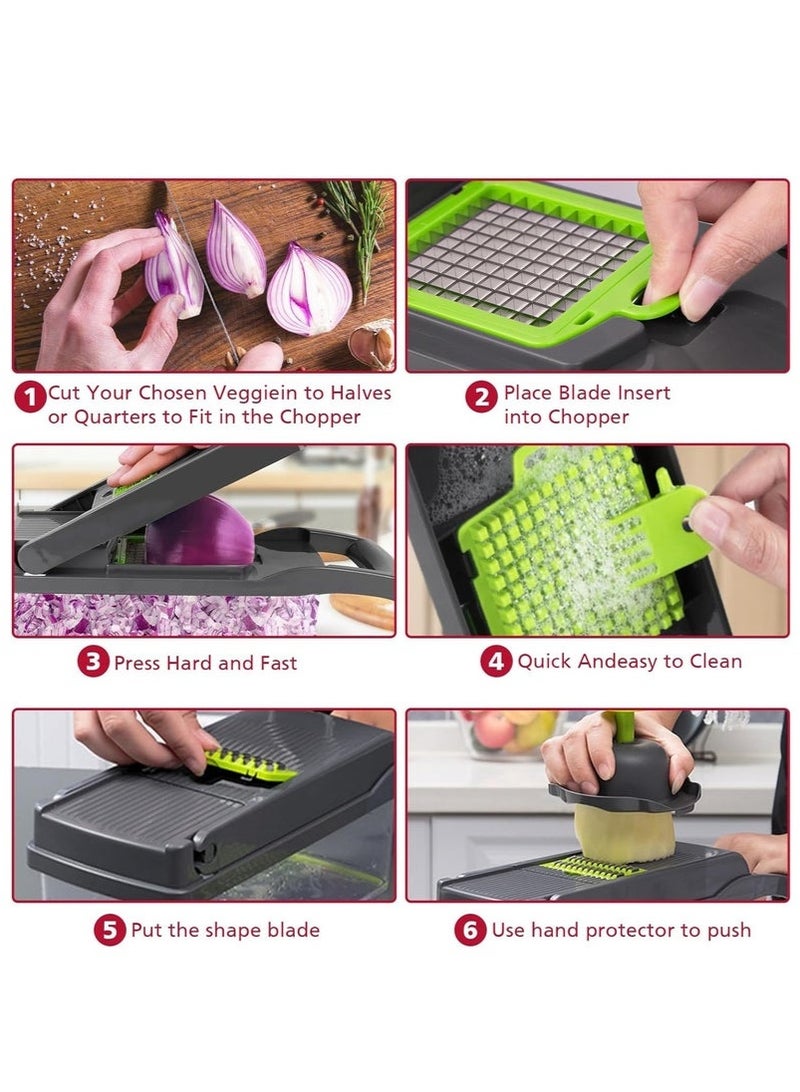 1 Cut Your Chosen Veggiein to Halves or Quarters to Fit in the Chopper

2 Place Blade Insert into Chopper

3 Press Hard and Fast

4 Quick Andeasy to Clean

5 Put the shape blade

6 Use hand protector to push