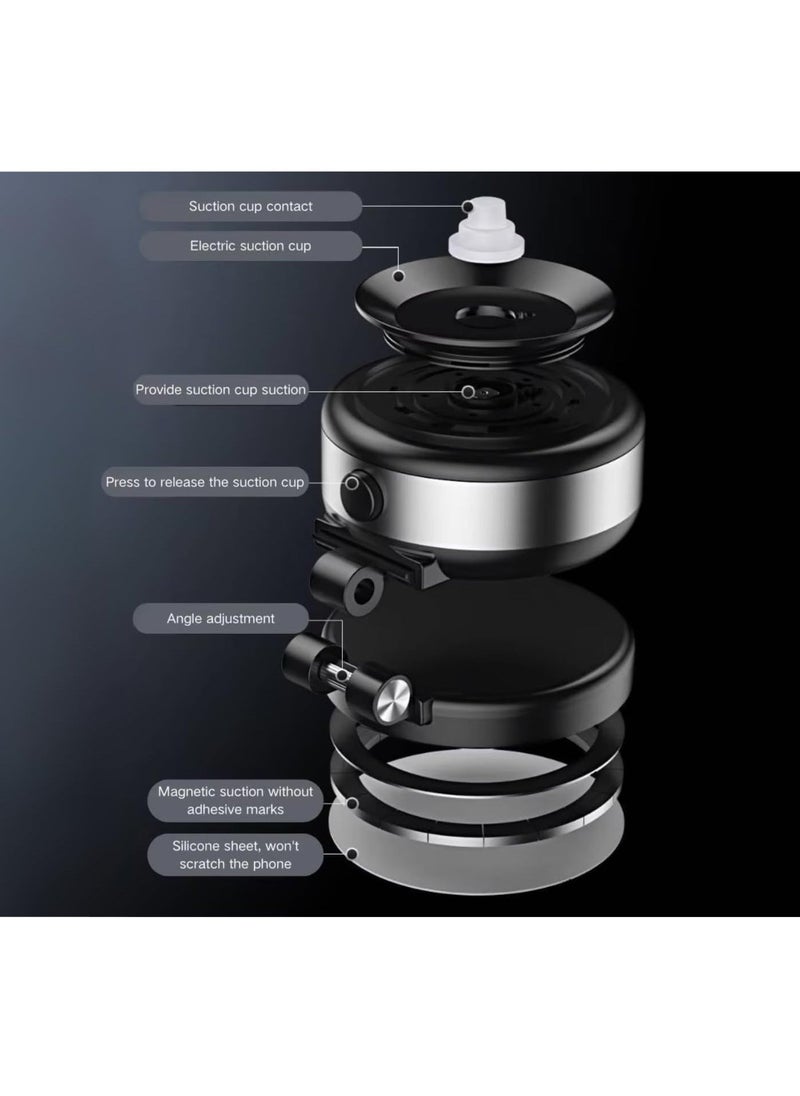 Suction cup contact

Electric suction cup

Provide suction cup suction

Press to release the suction cup

Angle adjustment

Magnetic suction without adhesive marks

Silicone sheet, won't scratch the phone