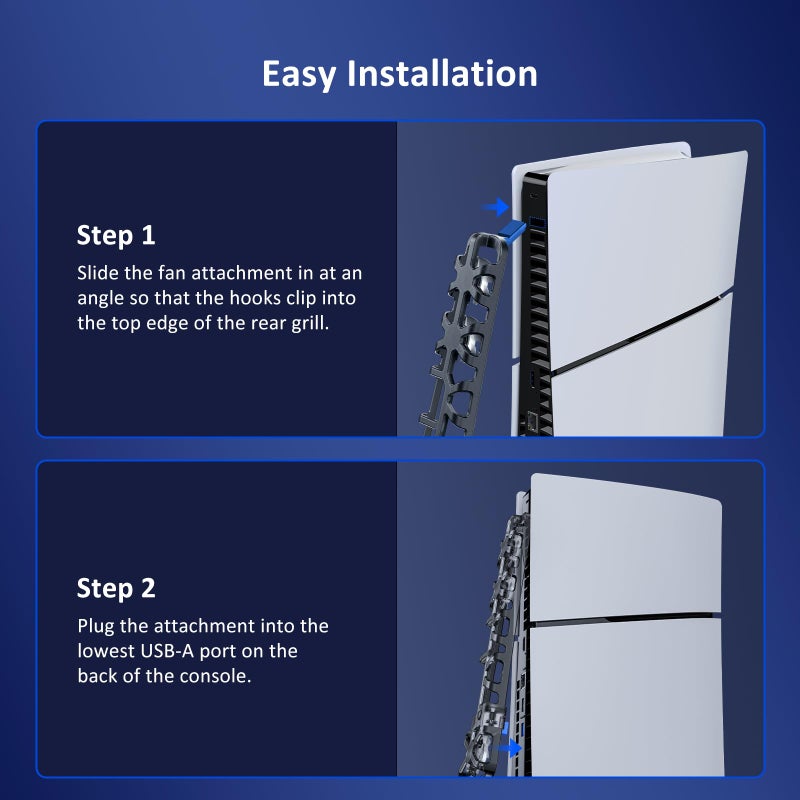 Easy Installation

Step 1

Slide the fan attachment in at an angle so that the hooks clip into the top edge of the rear grill.

Step 2

Plug the attachment into the lowest USB-A port on the back of the console.