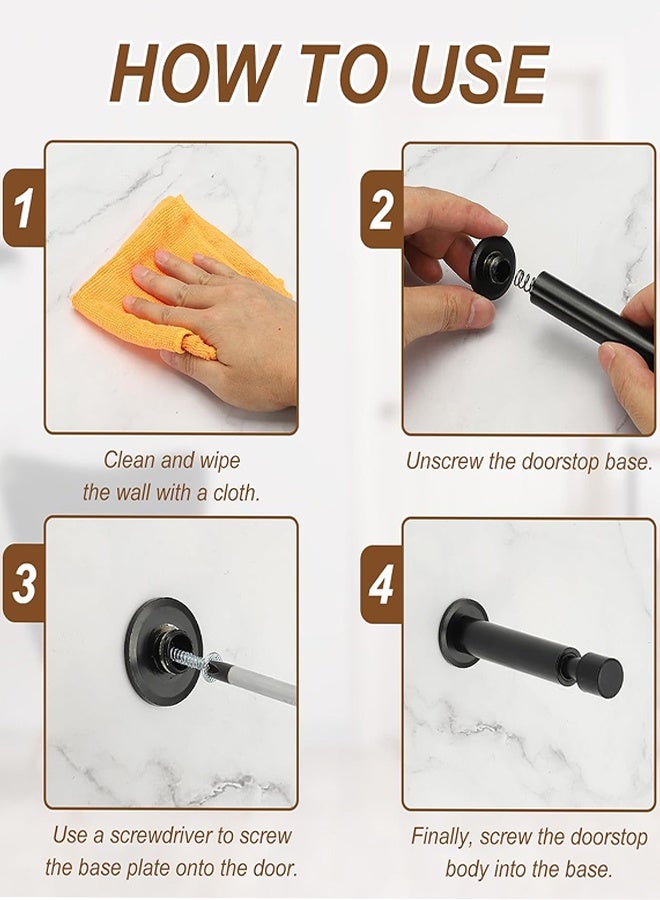 HOW TO USE

1

Clean and wipe the wall with a cloth.

2

Unscrew the doorstop base.

3

Use a screwdriver to screw the base plate onto the door.

4

Finally, screw the doorstop body into the base.