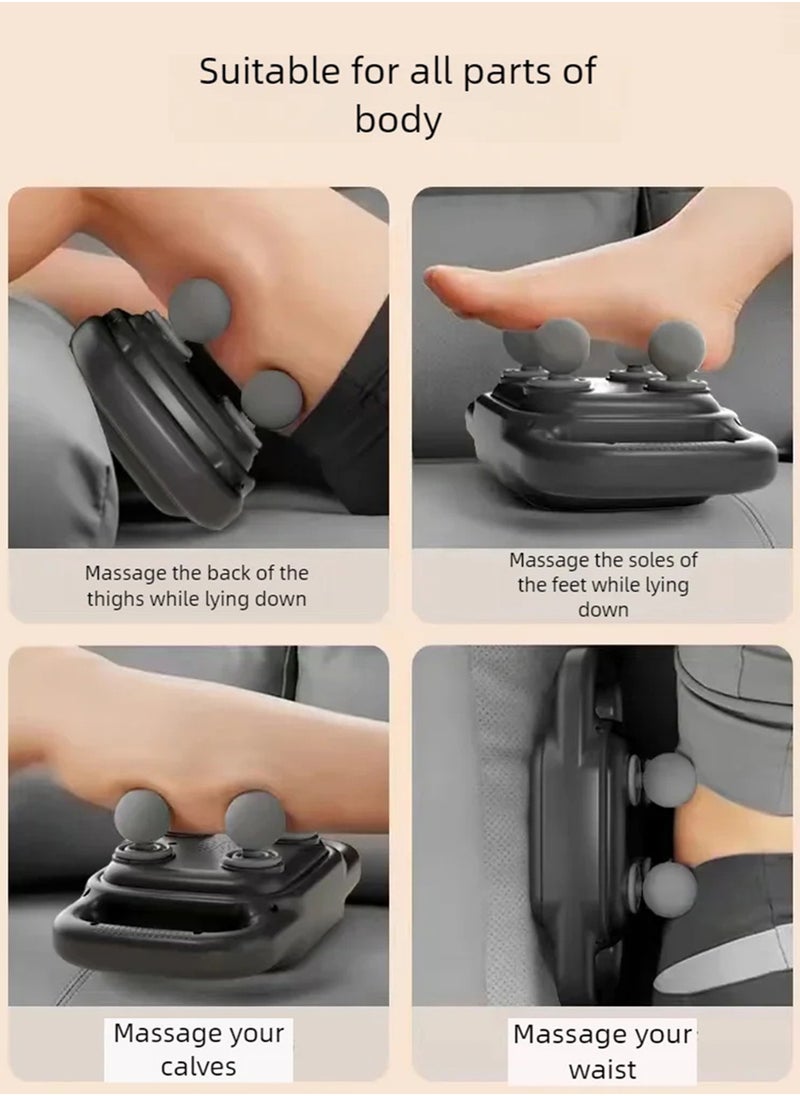 Suitable for all parts of body

Massage the back of the thighs while lying down

Massage the soles of the feet while lying down

Massage your calves

Massage your waist