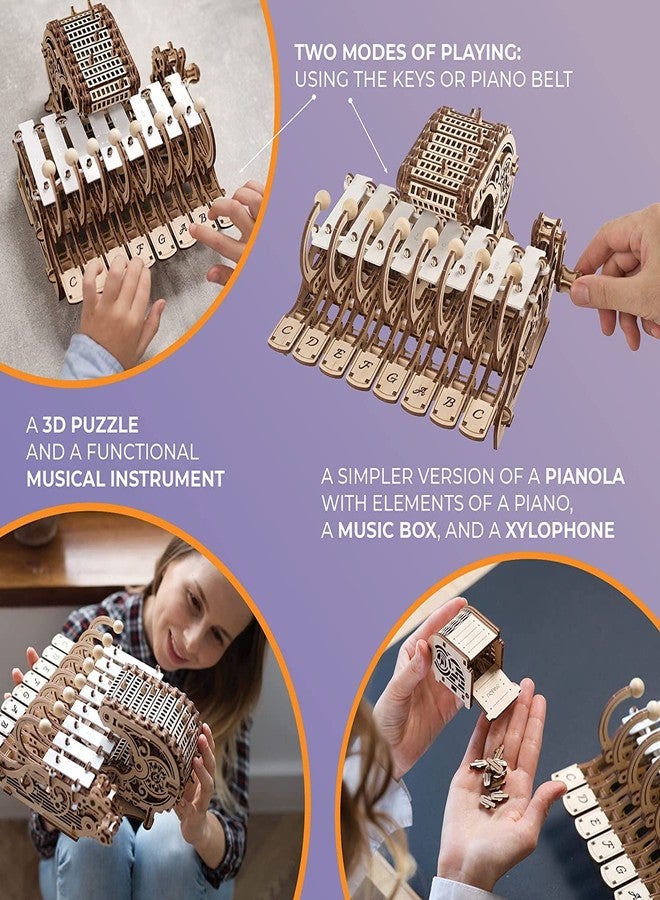 TWO MODES OF PLAYING:
USING THE KEYS OR PIANO BELT

C F G A B

C D E F G A B C

A 3D PUZZLE
AND A FUNCTIONAL
MUSICAL INSTRUMENT

A SIMPLER VERSION OF A PIANOLA
WITH ELEMENTS OF A PIANO,
A MUSIC BOX, AND A XYLOPHONE

C D E F G