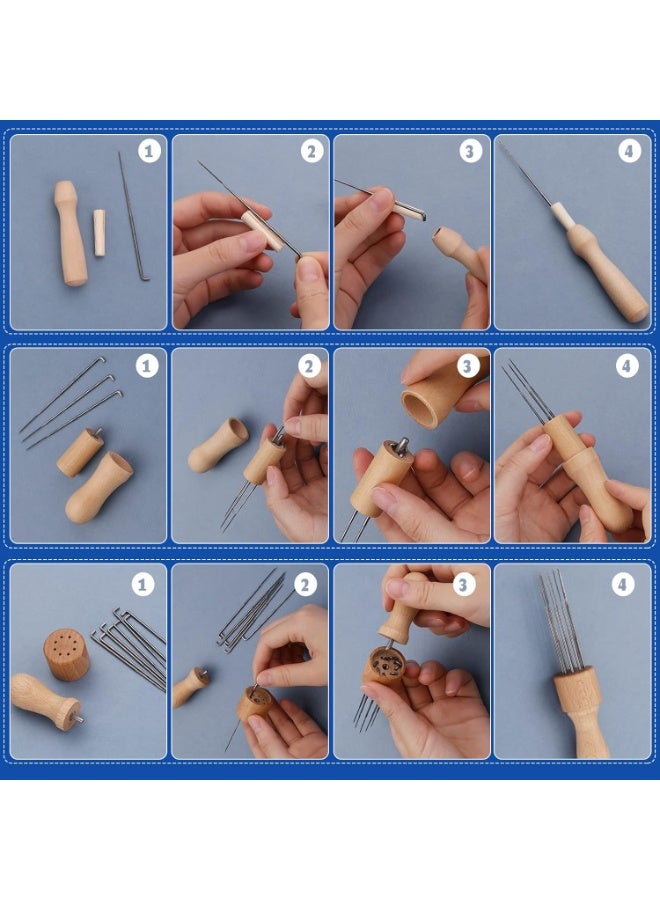 1
2
3
4
1
2
3
4
1
2
3
4