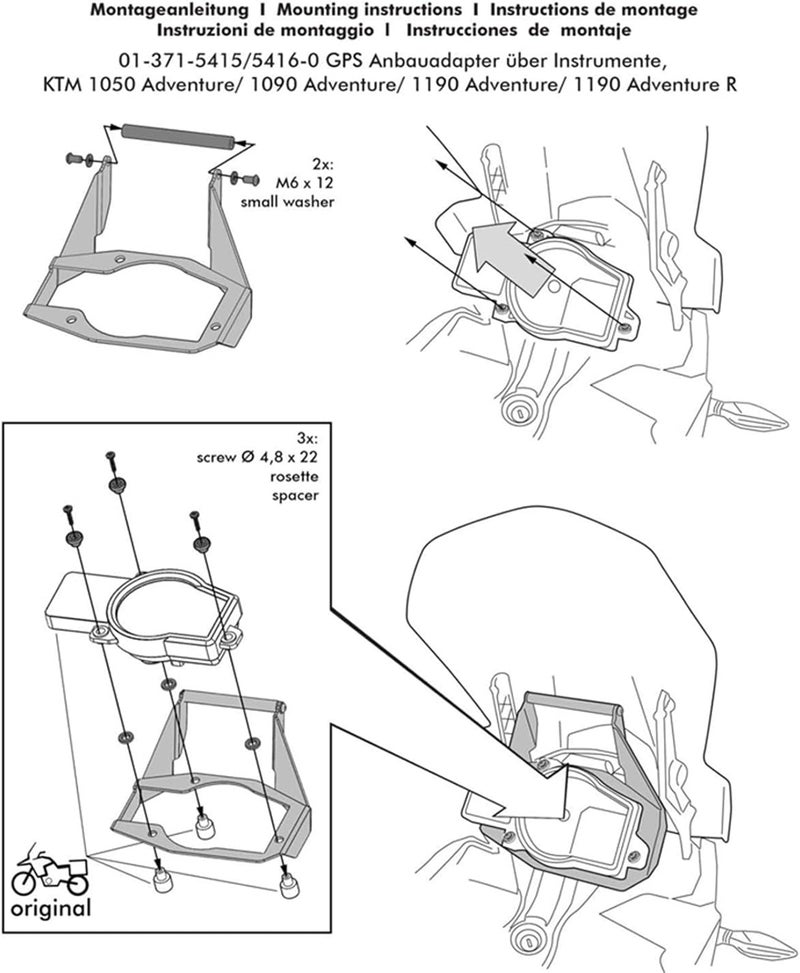 Montageanleitung I Mounting instructions I Instructions de montage
Instruzioni de montaggio I Instrucciones de montaje

01-371-5415/5416-0 GPS Anbauadapter über Instrumente, KTM 1050 Adventure/ 1090 Adventure/ 1190 Adventure/ 1190 Adventure R

2x:
M6 x 12
small washer

3x:
screw Ø 4,8 x 22
rosette
spacer

original