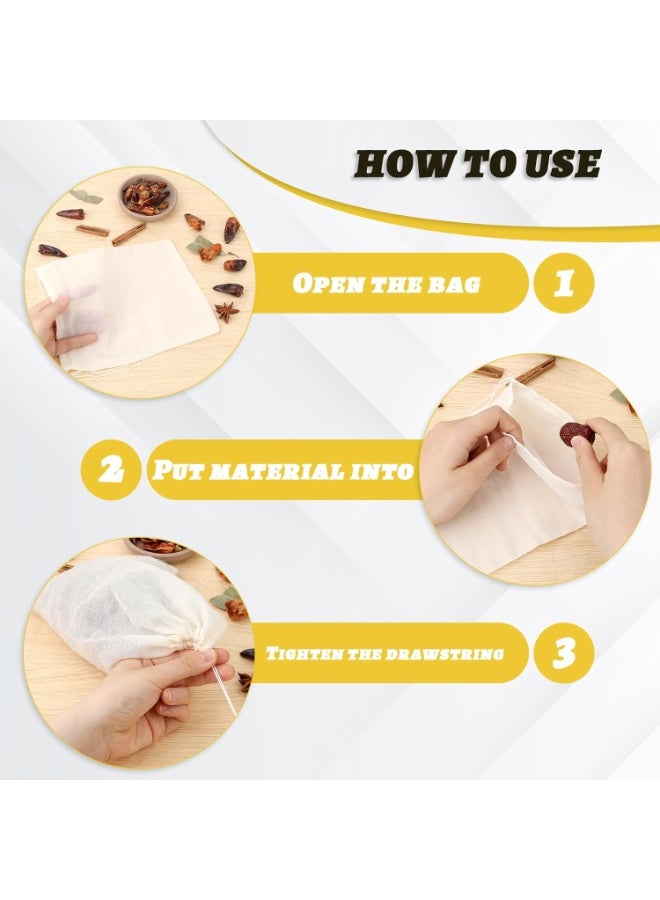 HOW TO USE

OPEN THE BAG 1

2 PUT MATERIAL INTO

TIGHTEN THE DRAWSTRING 3