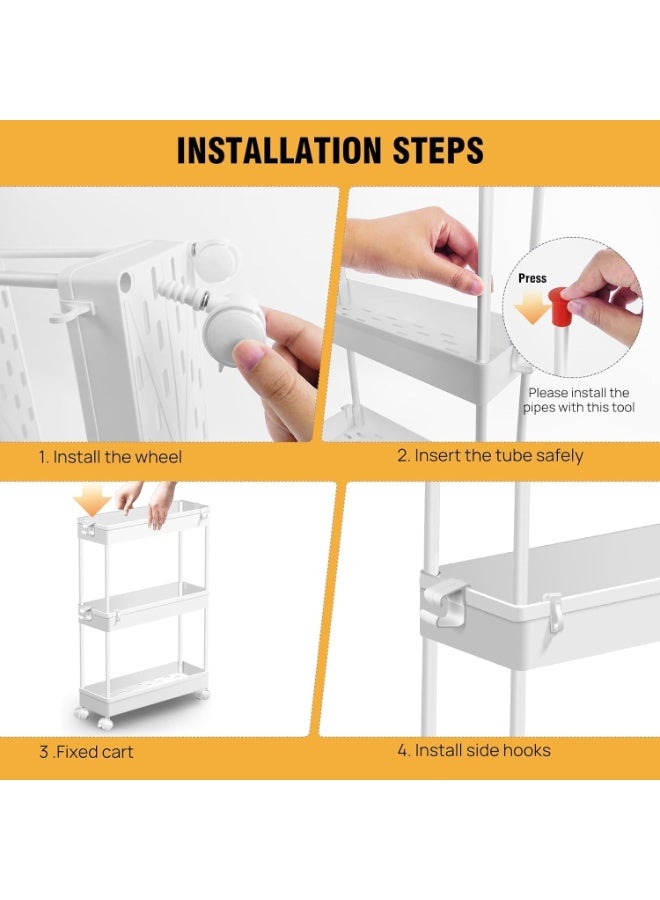 INSTALLATION STEPS

Press

Please install the pipes with this tool

1. Install the wheel

2. Insert the tube safely

3 .Fixed cart

4. Install side hooks