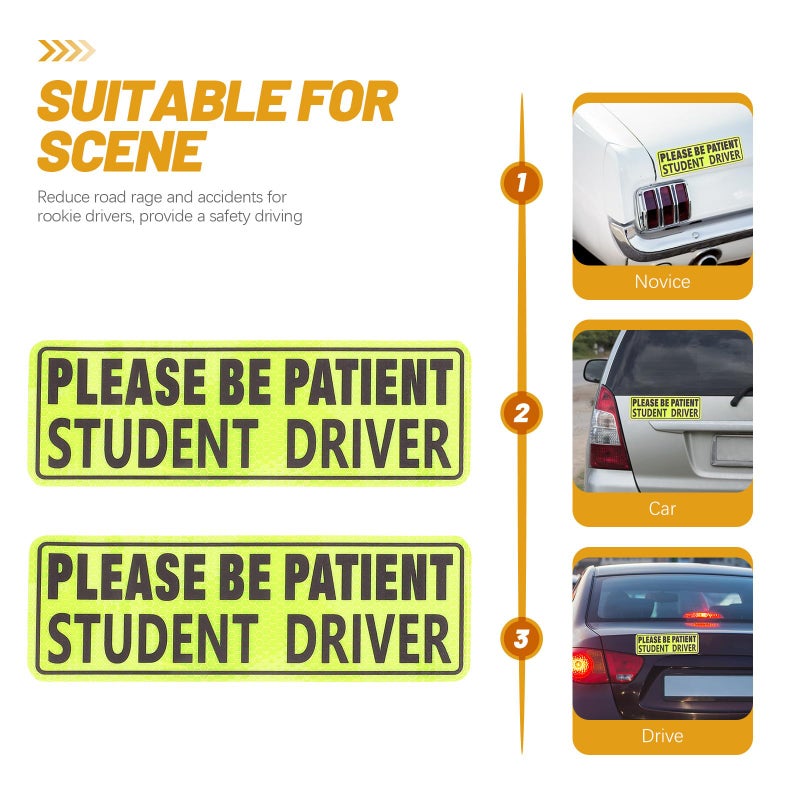 SUITABLE FOR SCENE

Reduce road rage and accidents for rookie drivers, provide a safety driving

PLEASE BE PATIENT
STUDENT DRIVER

PLEASE BE PATIENT
STUDENT DRIVER

1

PLEASE BE PATIENT
STUDENT DRIVER

Novice

2

PLEASE BE PATIENT
STUDENT DRIVER

Car

3

PLEASE BE PATIENT
STUDENT DRIVER

Drive