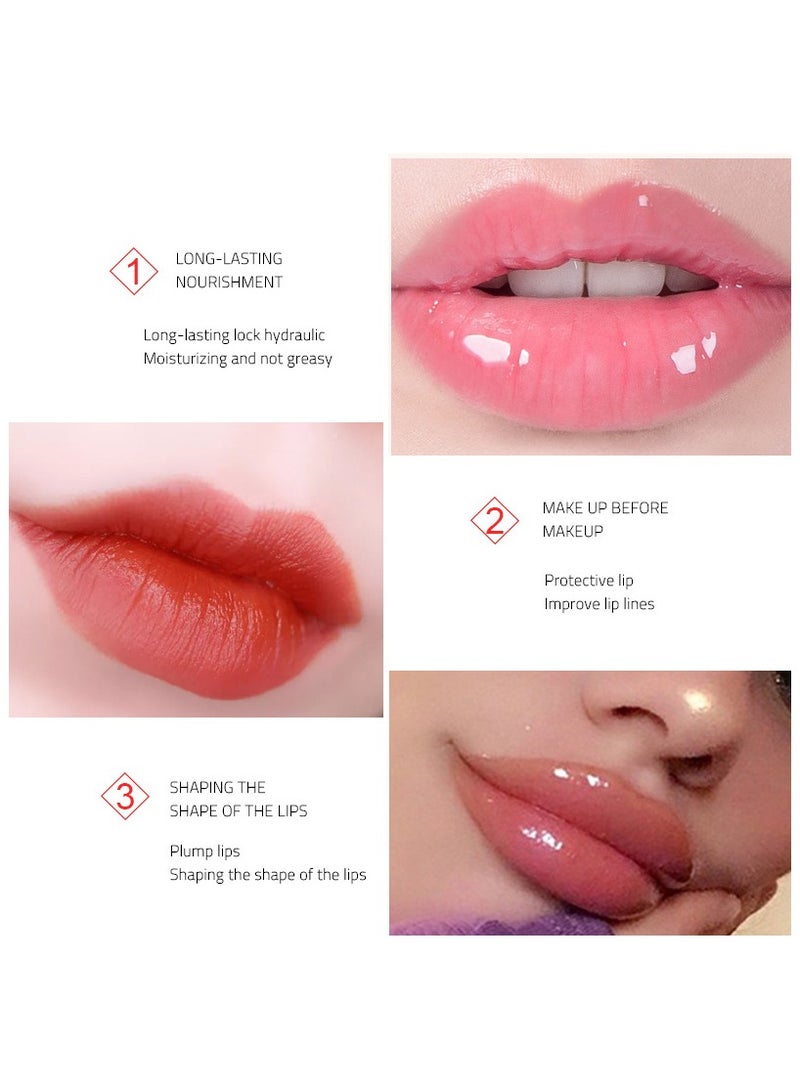 1 LONG-LASTING NOURISHMENT

Long-lasting lock hydraulic
Moisturizing and not greasy

2 MAKE UP BEFORE MAKEUP

Protective lip
Improve lip lines

3 SHAPING THE SHAPE OF THE LIPS

Plump lips
Shaping the shape of the lips