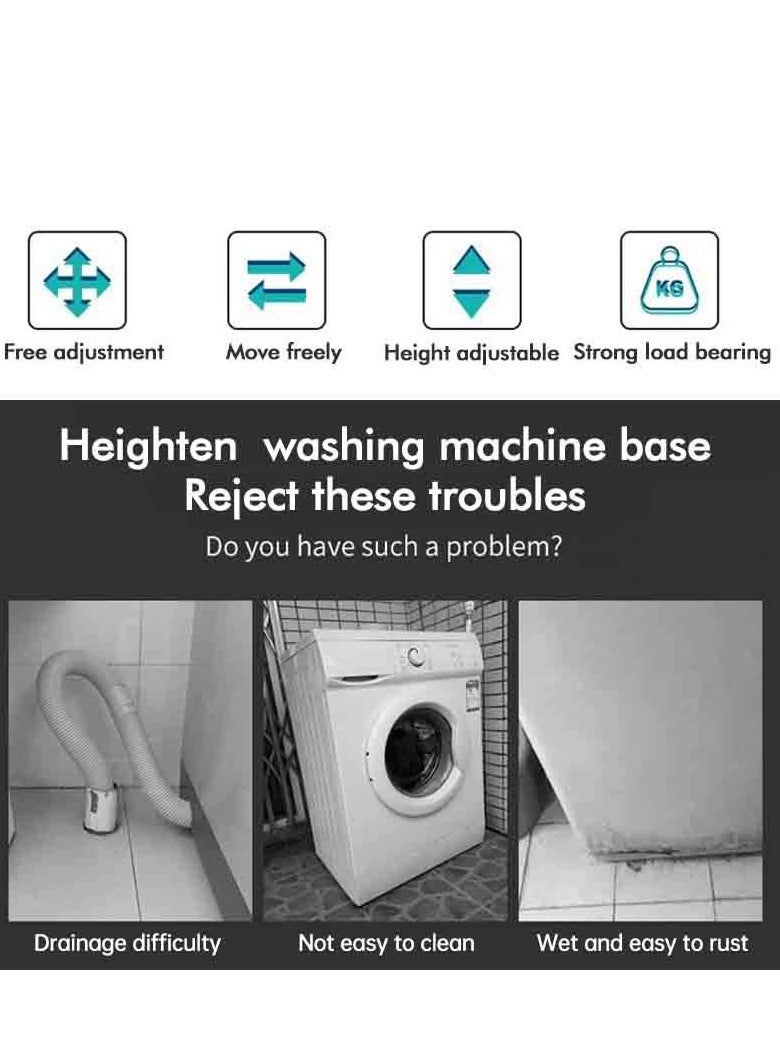 KG

Free adjustment

Move freely

Height adjustable

Strong load bearing

Heighten washing machine base
Reject these troubles

Do you have such a problem?

Drainage difficulty

Not easy to clean

Wet and easy to rust