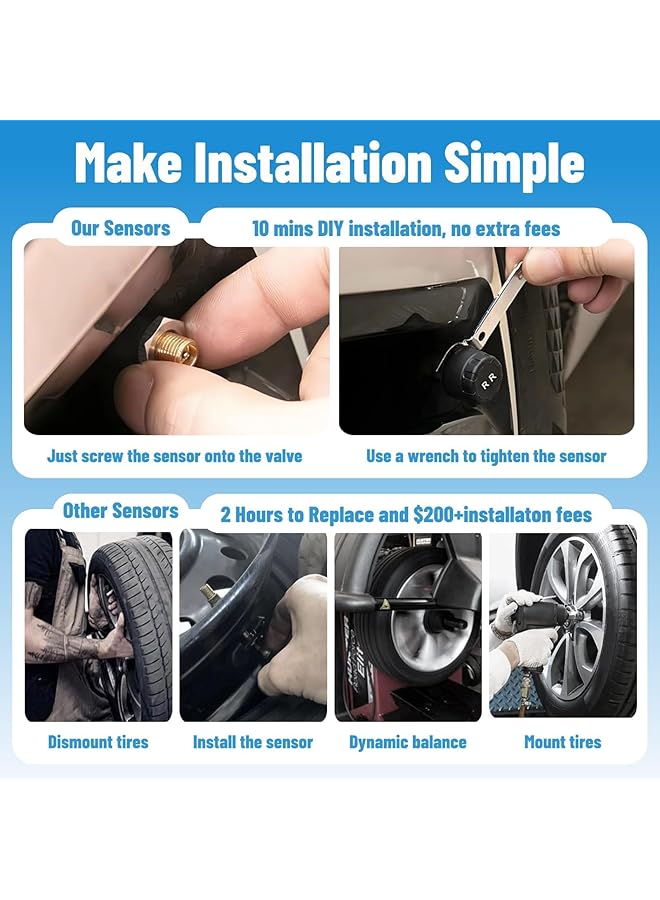 Make Installation Simple

Our Sensors

10 mins DIY installation, no extra fees

RR

Just screw the sensor onto the valve

Use a wrench to tighten the sensor

Other Sensors

2 Hours to Replace and $200+installaton fees

Dismount tires

Install the sensor

Dynamic balance

Mount tires