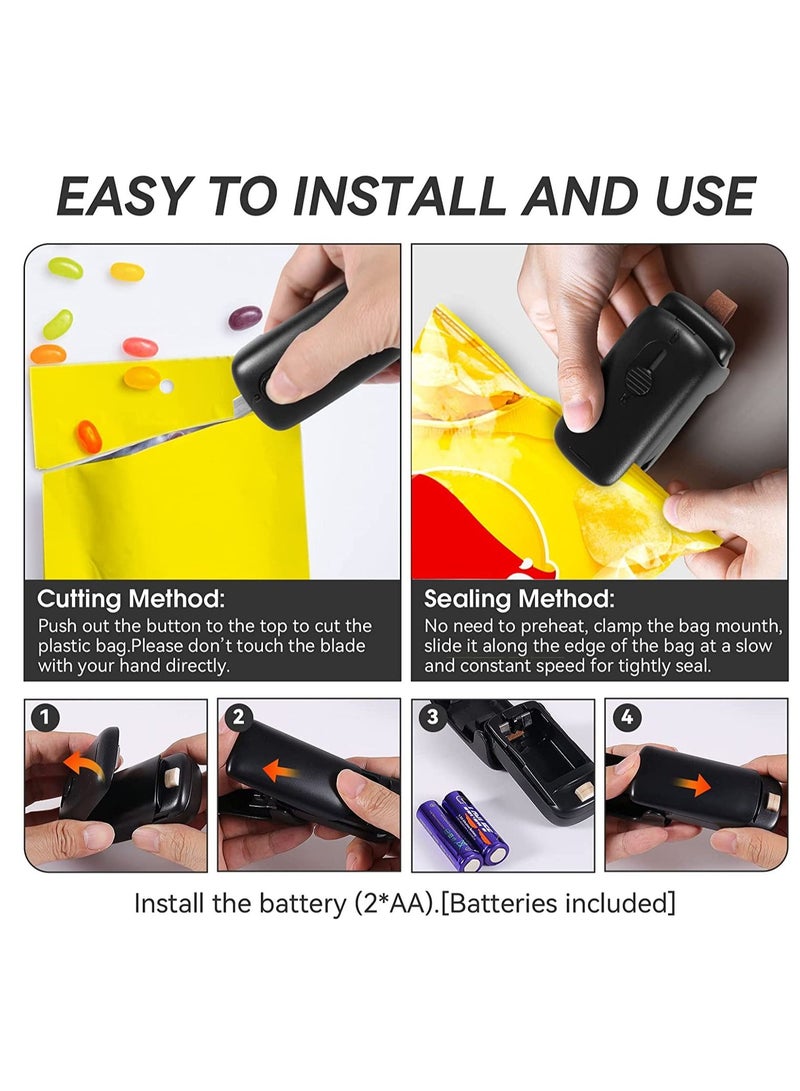 EASY TO INSTALL AND USE

Cutting Method:
Push out the button to the top to cut the plastic bag.Please don't touch the blade with your hand directly.

Sealing Method:
No need to preheat, clamp the bag mounth, slide it along the edge of the bag at a slow and constant speed for tightly seal.

1

2

3

4

Install the battery (2*AA).[Batteries included]