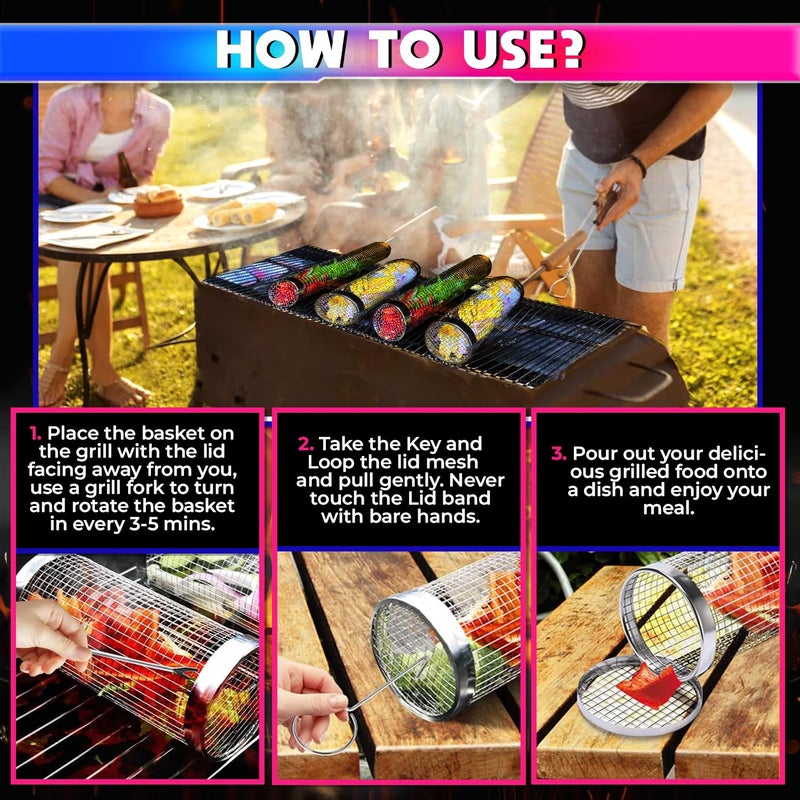 HOW TO USE?

1. Place the basket on the grill with the lid facing away from you, use a grill fork to turn and rotate the basket in every 3-5 mins.

2. Take the Key and Loop the lid mesh and pull gently. Never touch the Lid band with bare hands.

3. Pour out your delicious grilled food onto a dish and enjoy your meal.