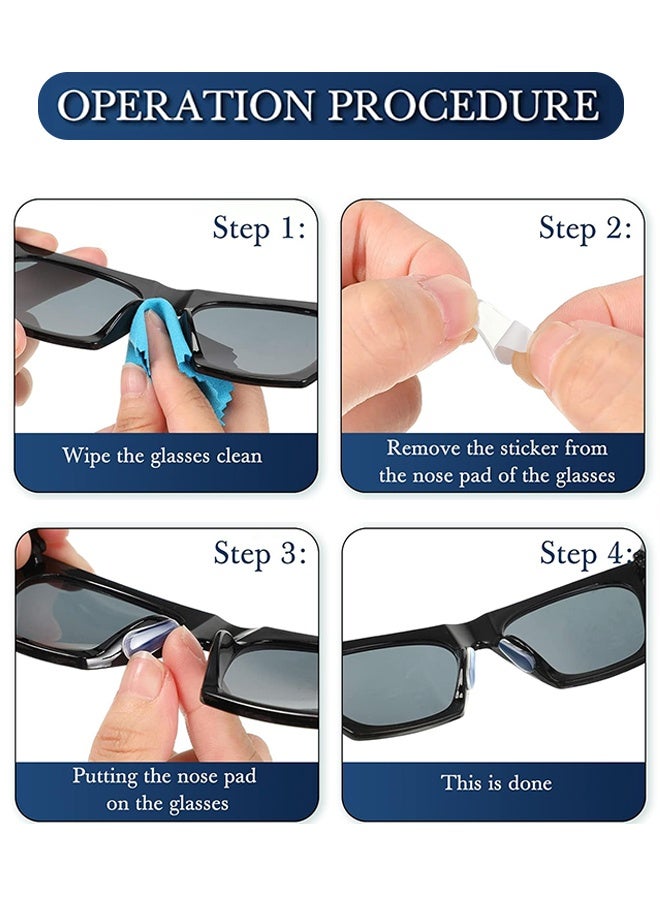 OPERATION PROCEDURE

Step 1:

Wipe the glasses clean

Step 2:

Remove the sticker from the nose pad of the glasses

Step 3:

Putting the nose pad on the glasses

Step 4:

This is done