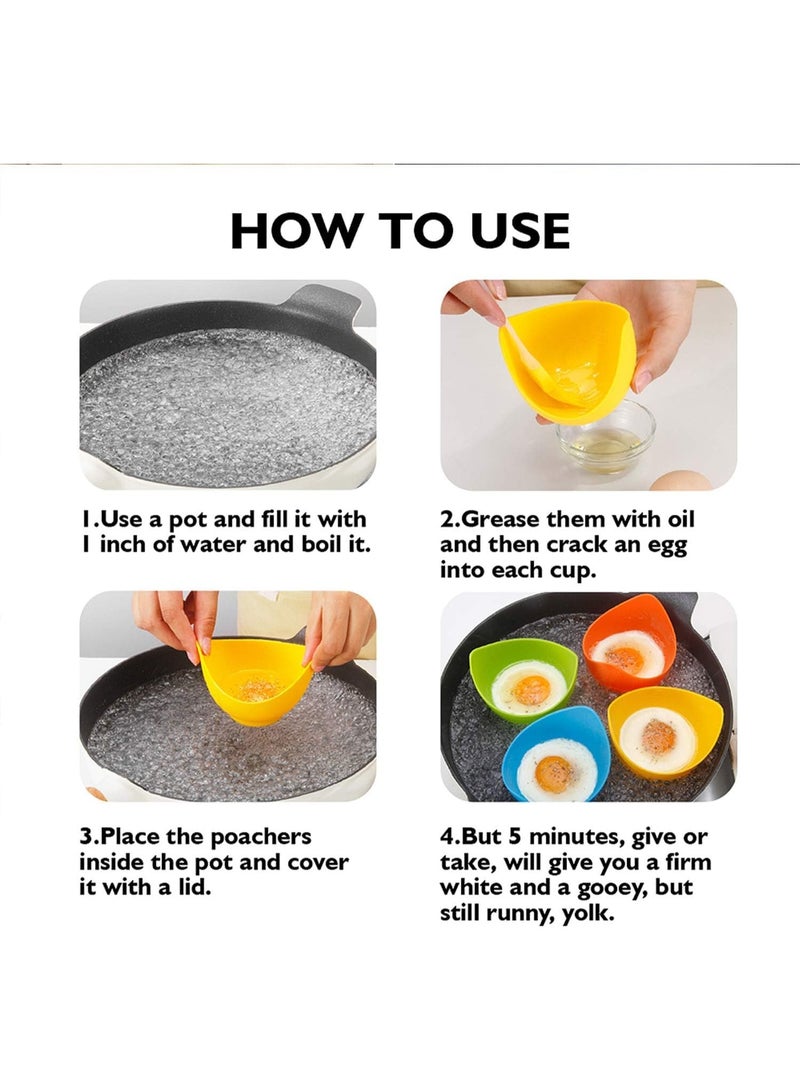 HOW TO USE

1.Use a pot and fill it with 1 inch of water and boil it.

2.Grease them with oil and then crack an egg into each cup.

3.Place the poachers inside the pot and cover it with a lid.

4.But 5 minutes, give or take, will give you a firm white and a gooey, but still runny, yolk.